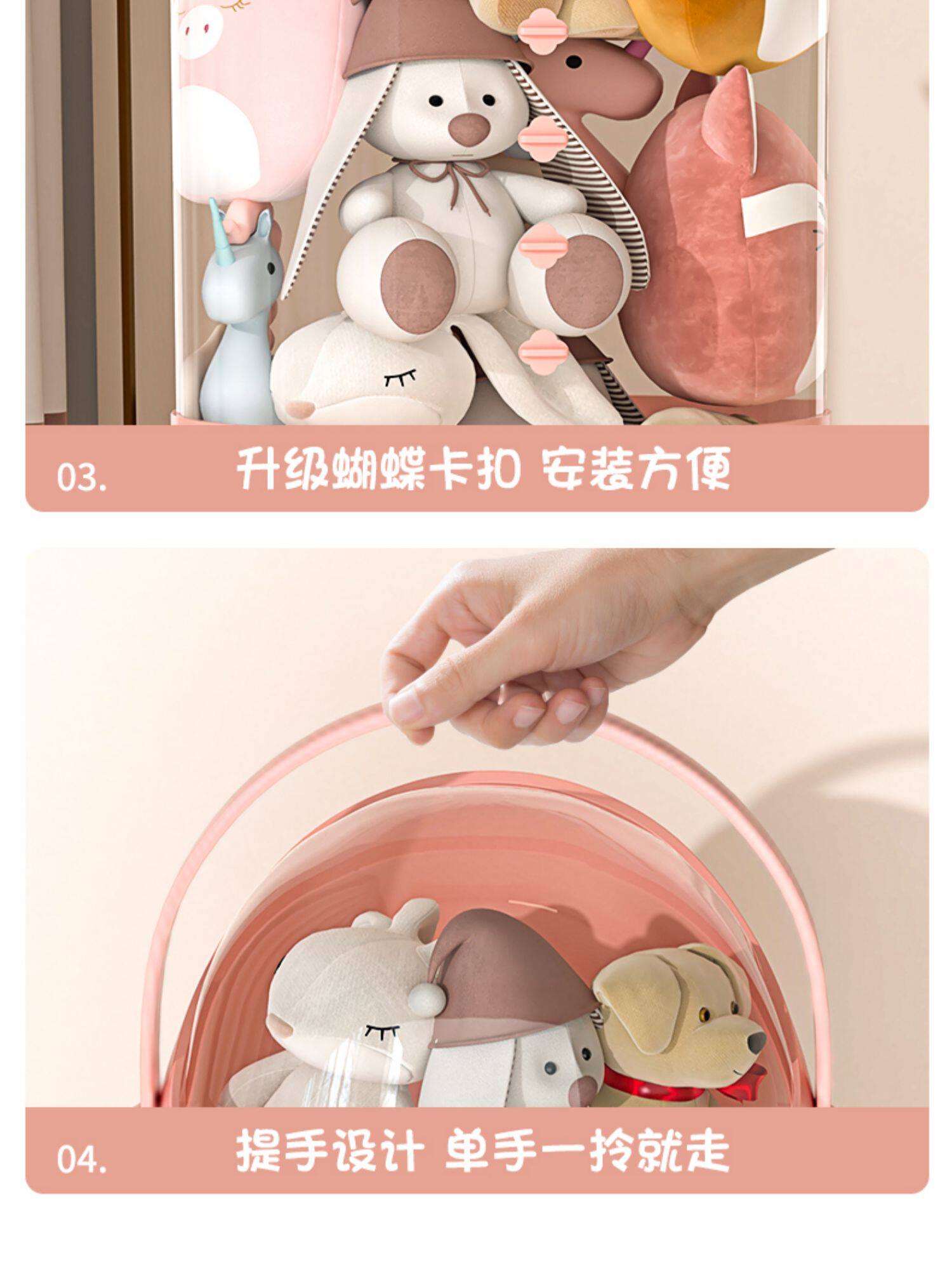 03. 升级蝴蝶卡扣 安装方便

04. 提手设计 单手一拎就走