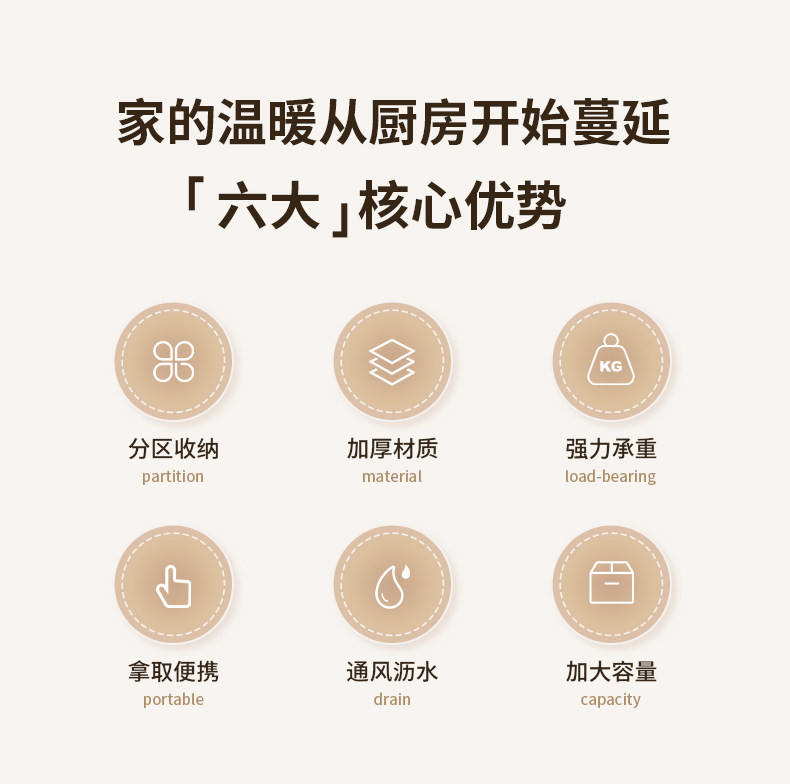 家的温暖从厨房开始蔓延

「六大」核心优势

KG

分区收纳
partition

加厚材质
material

强力承重
load-bearing

拿取便携
portable

通风沥水
drain

加大容量
capacity