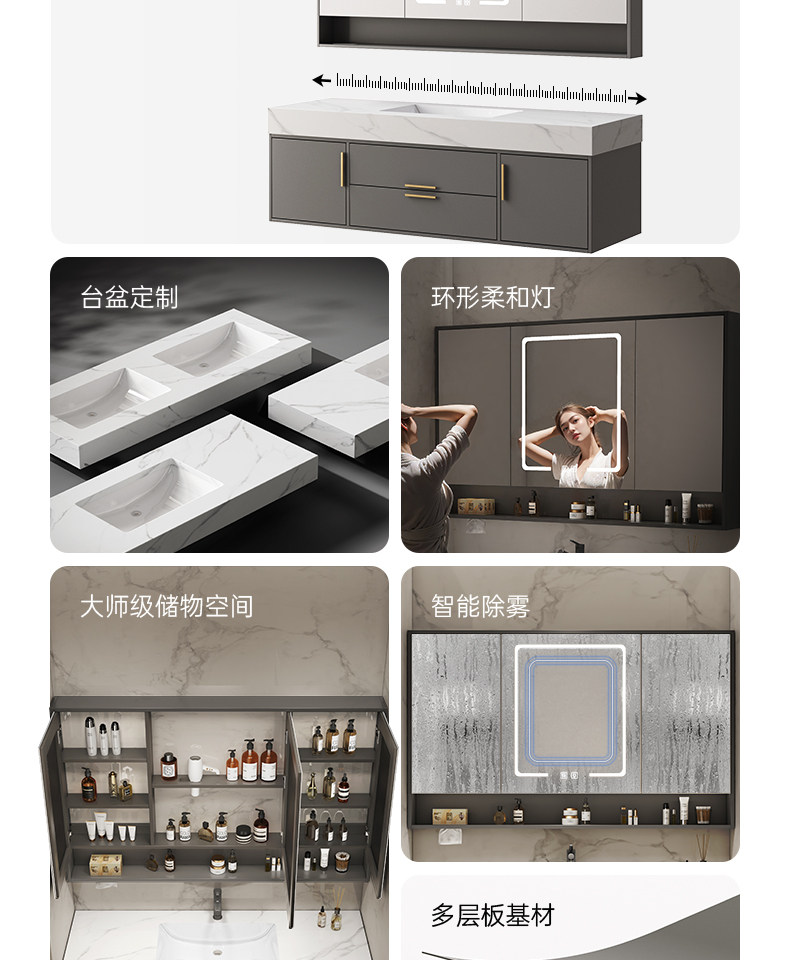 台盆定制

环形柔和灯

大师级储物空间

智能除雾

多层板基材