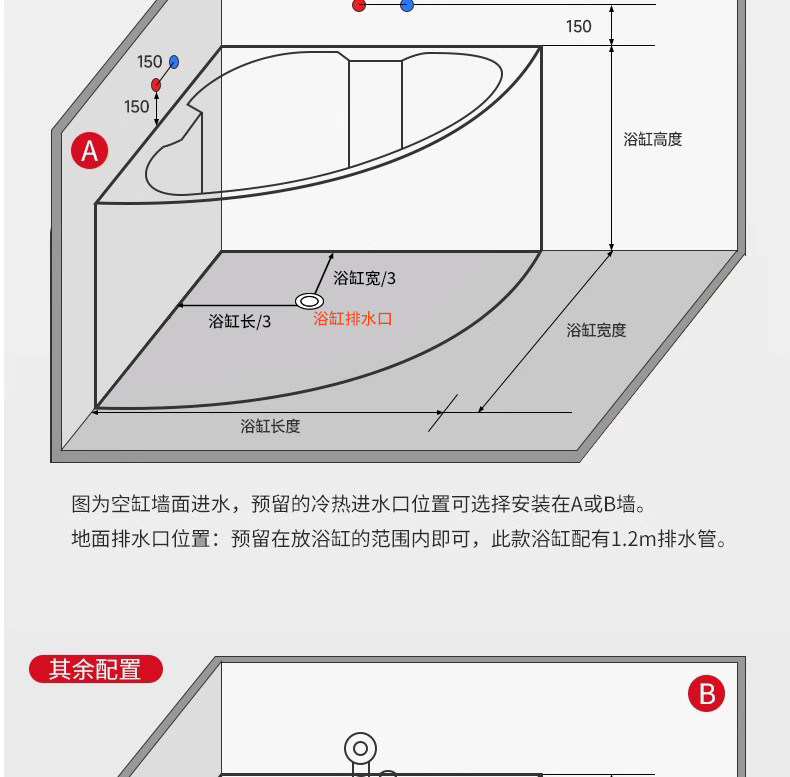 150

150

150

A

浴缸高度

浴缸宽/3

浴缸长/3

浴缸排水口

浴缸宽度

浴缸长度

图为空缸墙面进水，预留的冷热进水口位置可选择安装在A或B墙。
地面排水口位置：预留在放浴缸的范围内即可，此款浴缸配有1.2m排水管。

其余配置

B