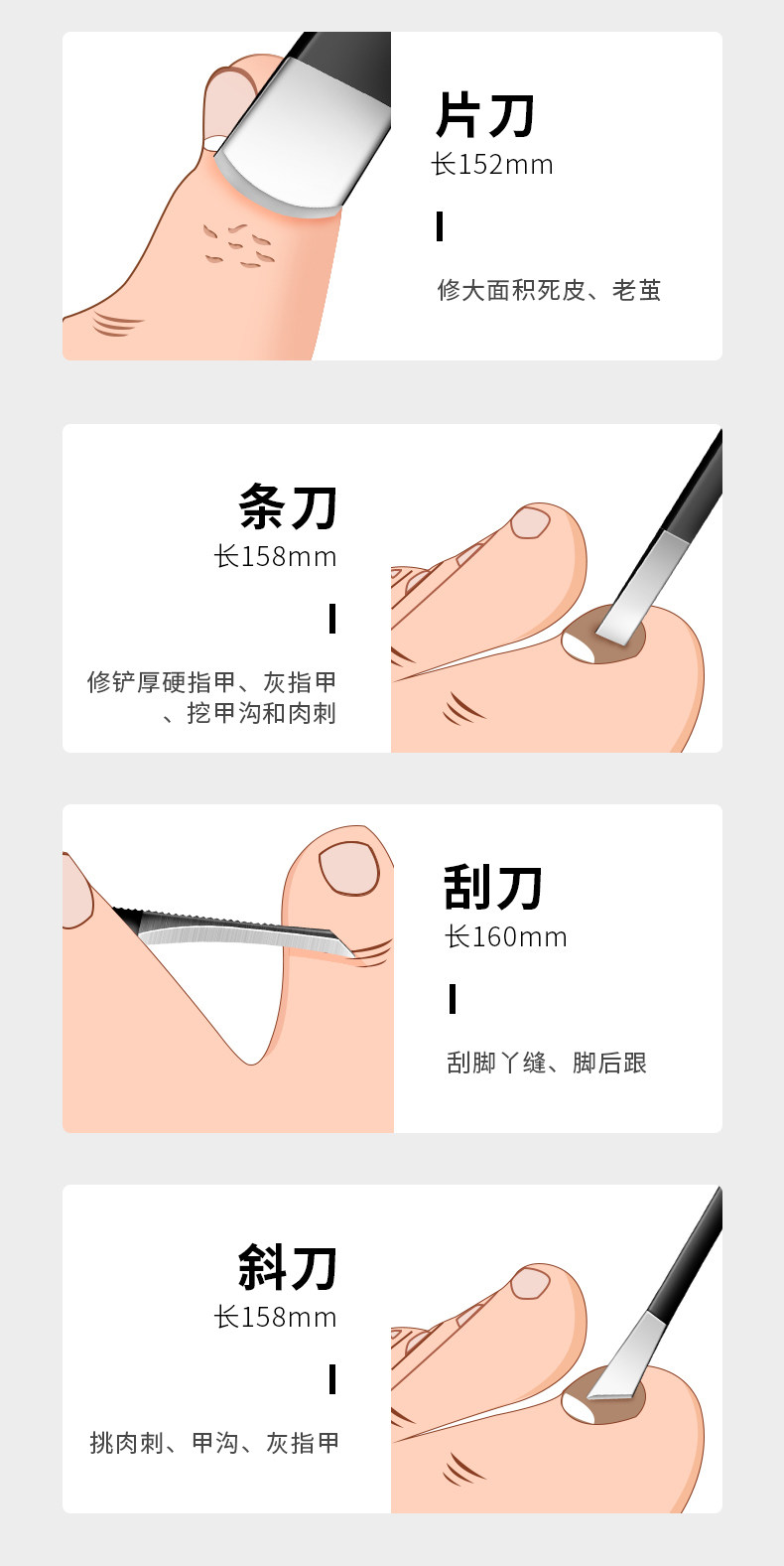 片刀
长152mm

修大面积死皮、老茧

条刀
长158mm

修铲厚硬指甲、灰指甲、挖甲沟和肉刺

刮刀
长160mm

刮脚丫缝、脚后跟

斜刀
长158mm

挑肉刺、甲沟、灰指甲