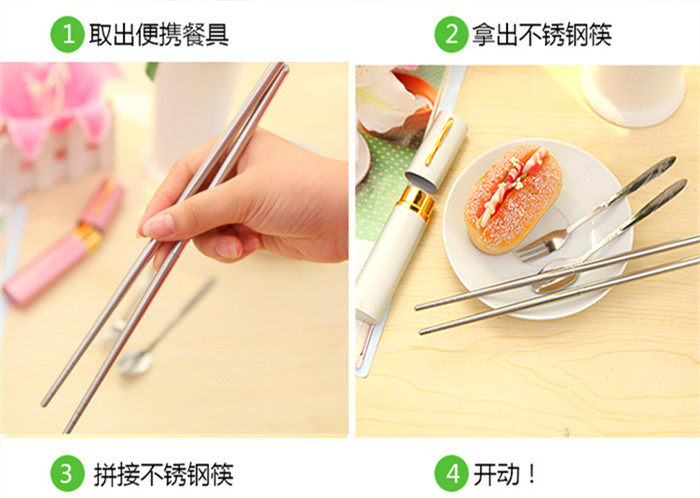 1 取出便携餐具

2 拿出不锈钢筷

3 拼接不锈钢筷

4 开动！