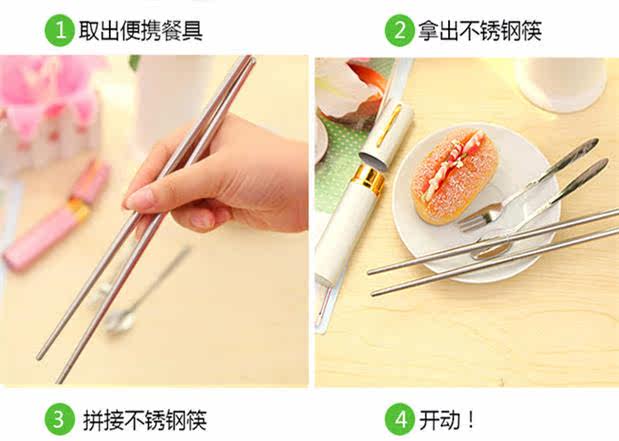 1 取出便携餐具

2 拿出不锈钢筷

3 拼接不锈钢筷

4 开动！