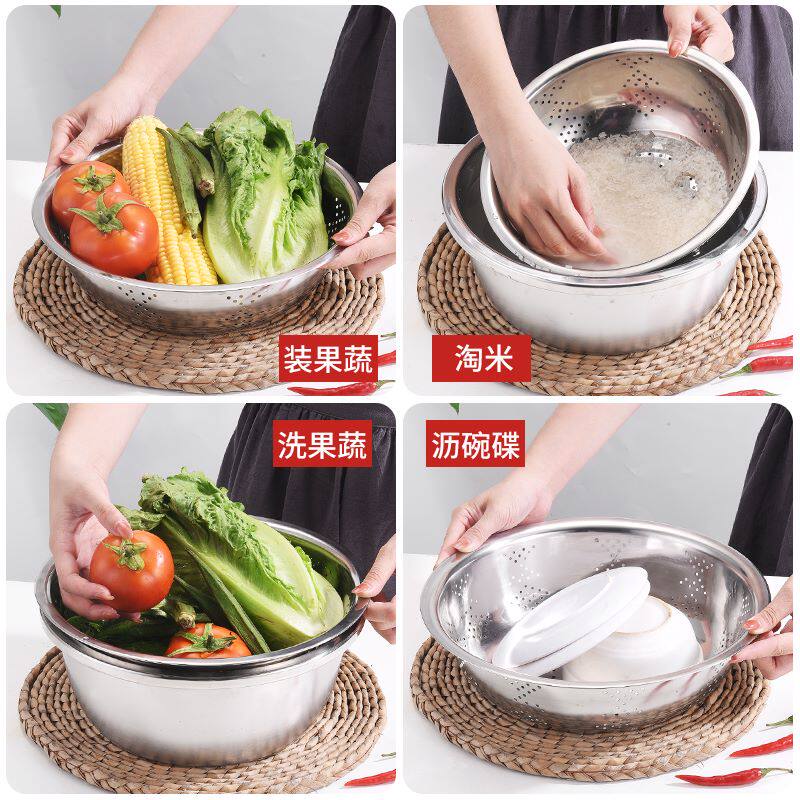 装果蔬

淘米

洗果蔬

沥碗碟