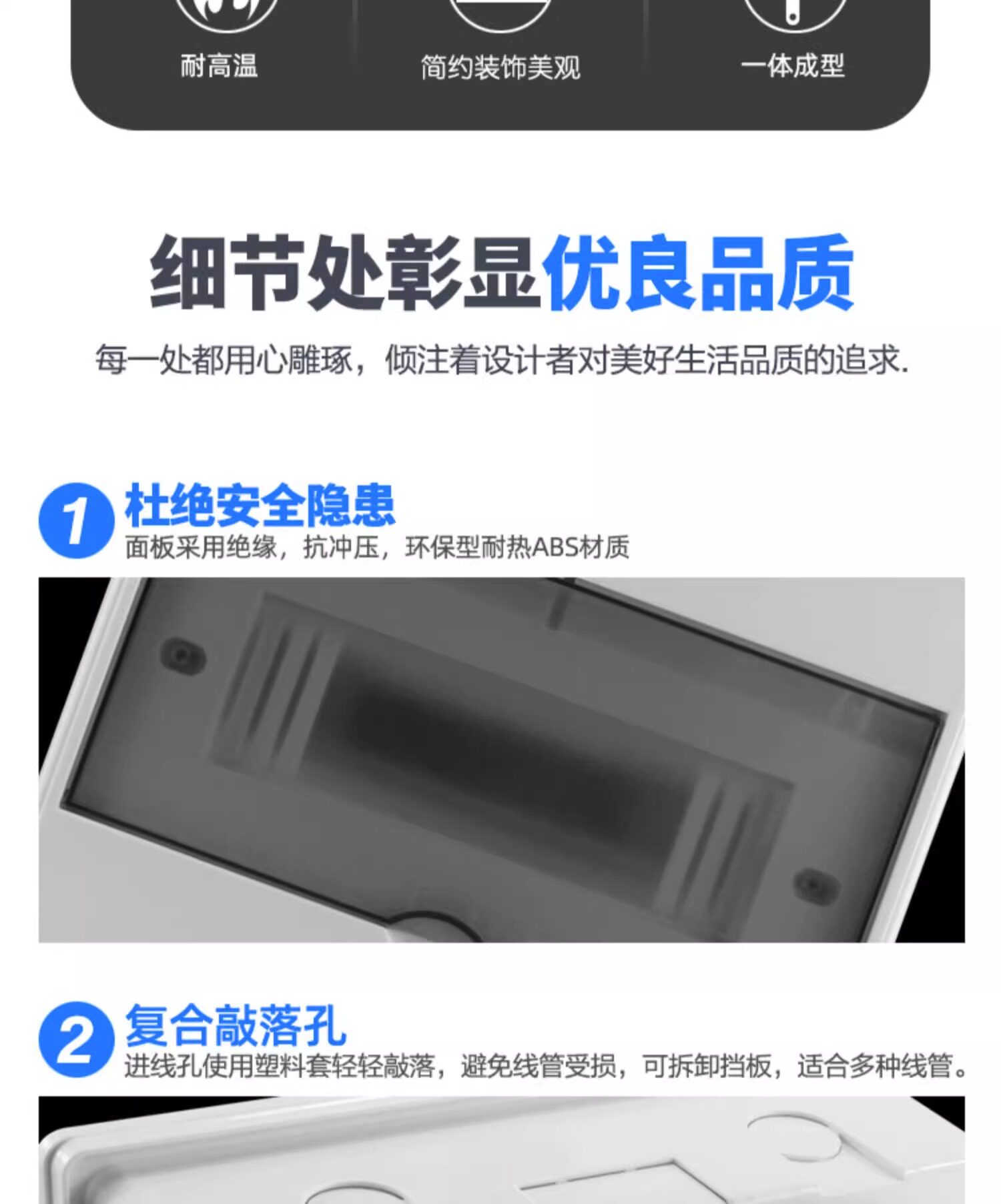 耐高温

简约装饰美观

一体成型

细节处彰显优良品质

每一处都用心雕琢，倾注着设计者对美好生活品质的追求.

1 杜绝安全隐患

面板采用绝缘，抗冲压，环保型耐热ABS材质

2 复合敲落孔

进线孔使用塑料套轻轻敲落，避免线管受损，可拆卸挡板，适合多种线管。