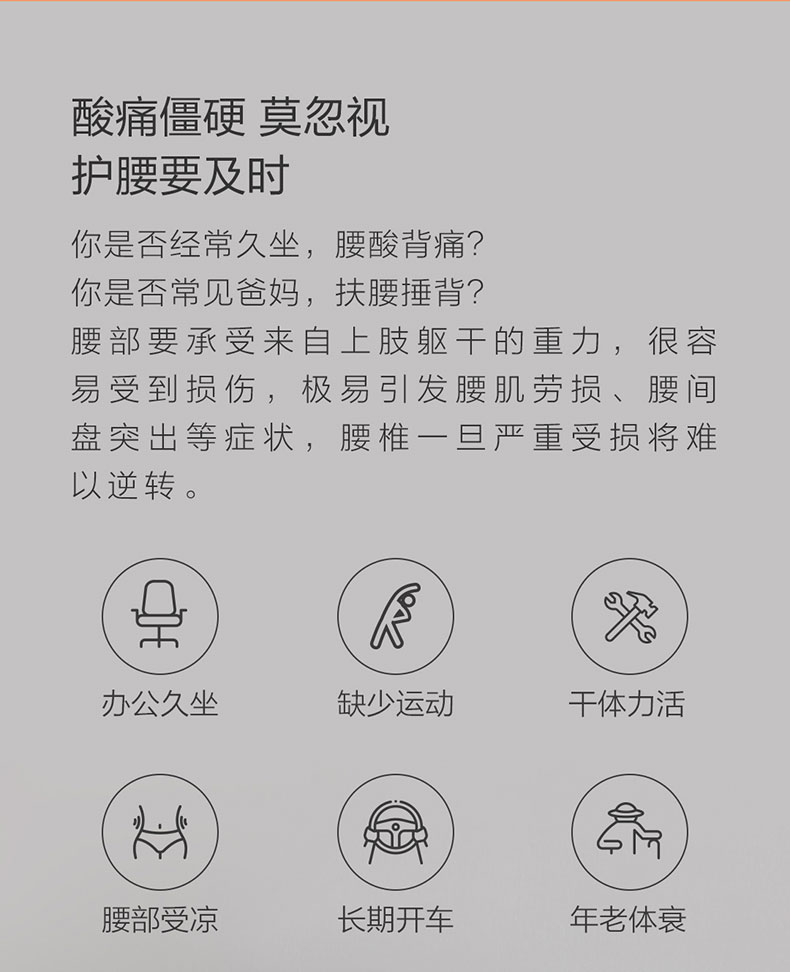 酸痛僵硬 莫忽视
护腰要及时

你是否经常久坐，腰酸背痛？
你是否常见爸妈，扶腰捶背？
腰部要承受来自上肢躯干的重力，很容易受到损伤，极易引发腰肌劳损、腰间盘突出等症状，腰椎一旦严重受损将难以逆转。

办公久坐

缺少运动

干体力活

腰部受凉

长期开车

年老体衰