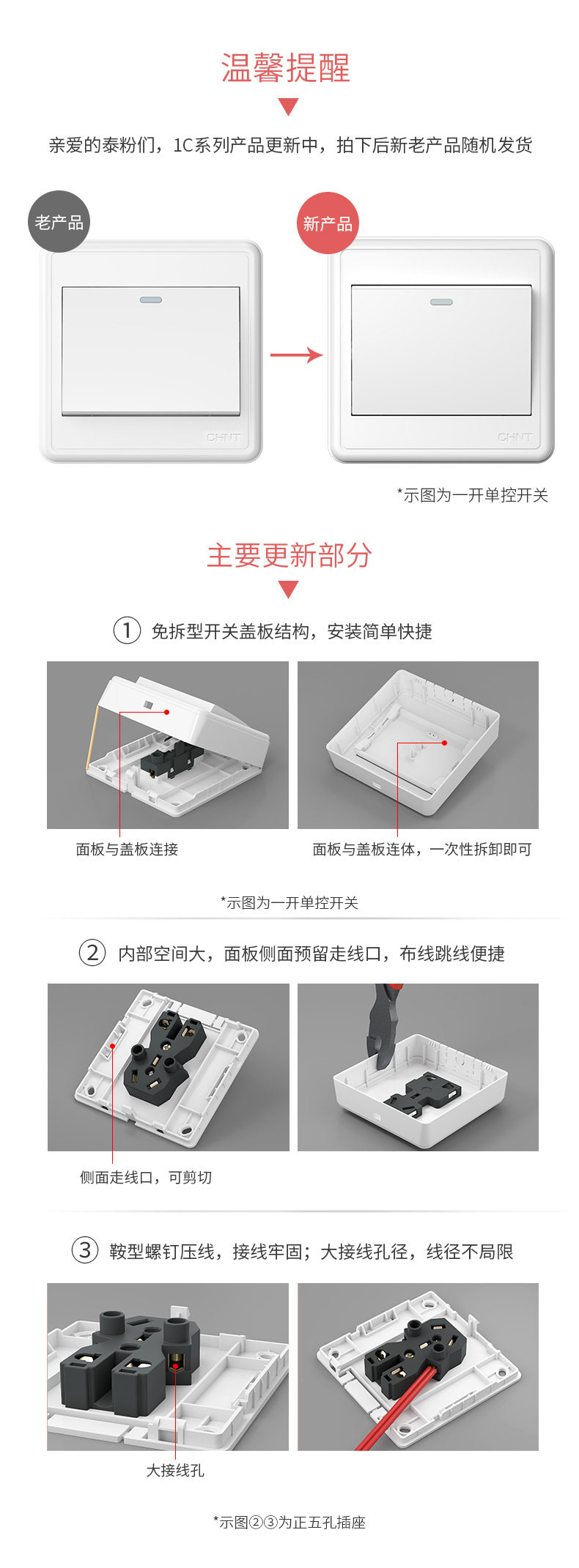 温馨提醒

亲爱的泰粉们，1C系列产品更新中，拍下后新老产品随机发货

老产品

CHNT

新产品

CHNT

*示图为一开单控开关

主要更新部分

① 免拆型开关盖板结构，安装简单快捷

面板与盖板连接

面板与盖板连体，一次性拆卸即可

*示图为一开单控开关

② 内部空间大，面板侧面预留走线口，布线跳线便捷

侧面走线口，可剪切

③ 鞍型螺钉压线，接线牢固；大接线孔径，线径不局限

大接线孔

*示图②③为正五孔插座