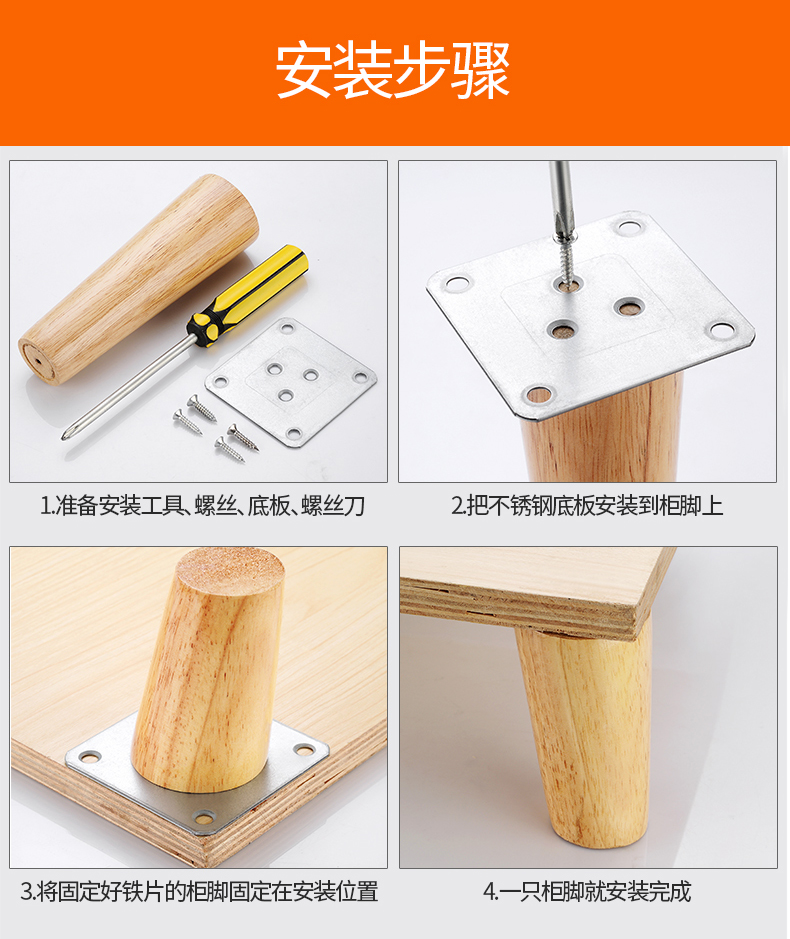 安装步骤

1.准备安装工具、螺丝、底板、螺丝刀

2.把不锈钢底板安装到柜脚上

3.将固定好铁片的柜脚固定在安装位置

4.一只柜脚就安装完成