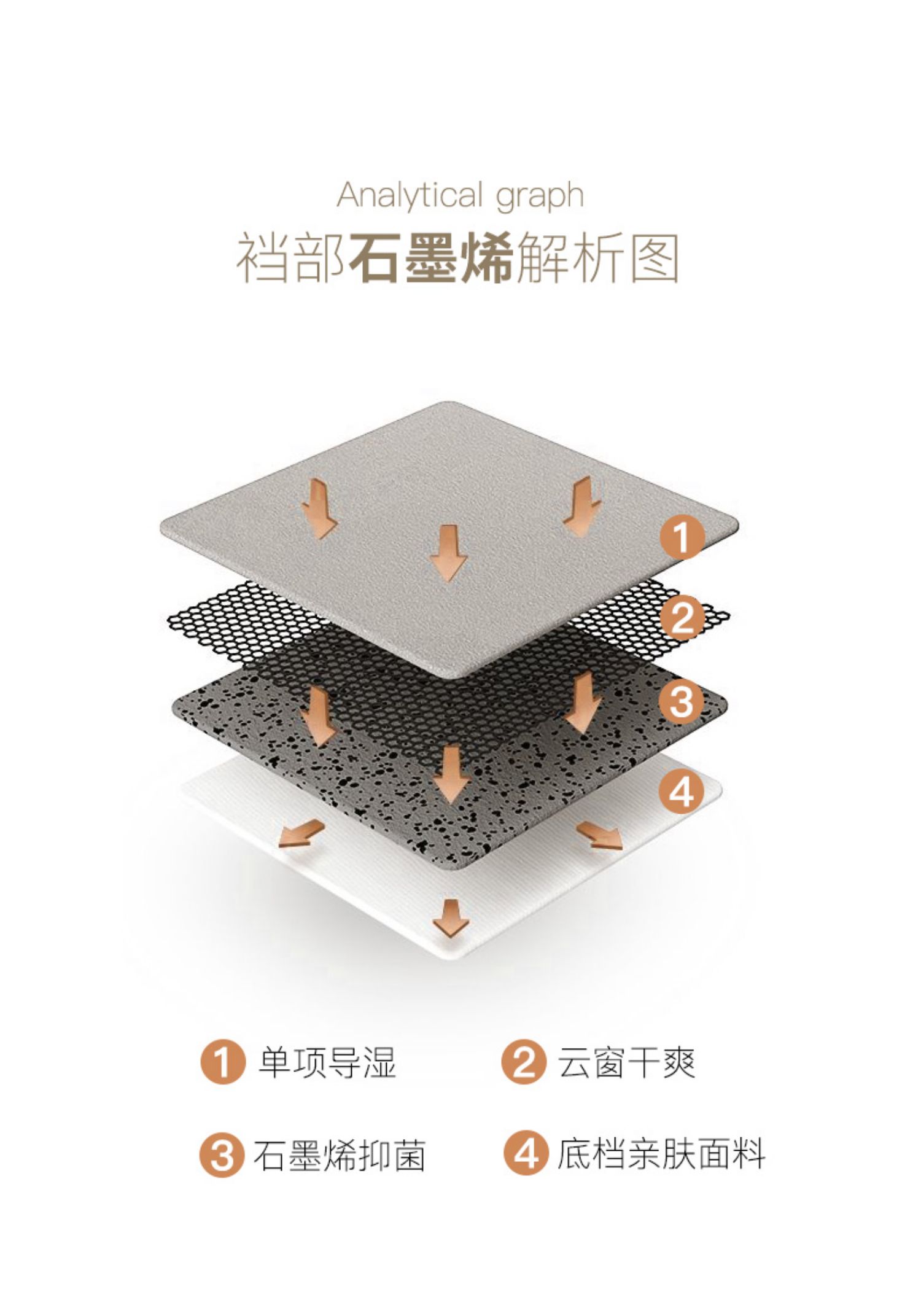 Analytical graph
裆部石墨烯解析图

1
2
3
4

1 单项导湿
2 云窗干爽
3 石墨烯抑菌
4 底档亲肤面料