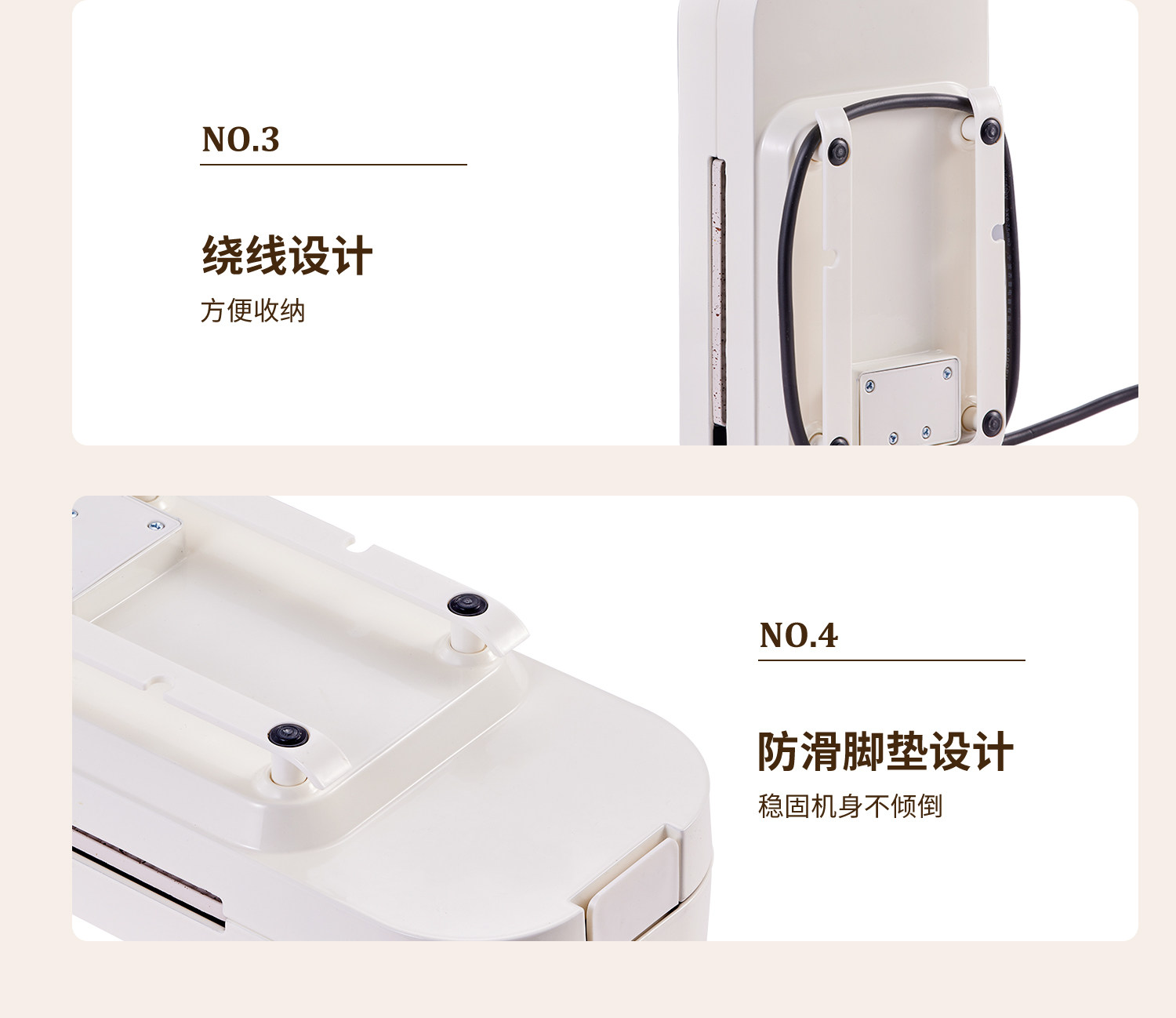 NO.3

绕线设计

方便收纳

NO.4

防滑脚垫设计

稳固机身不倾倒