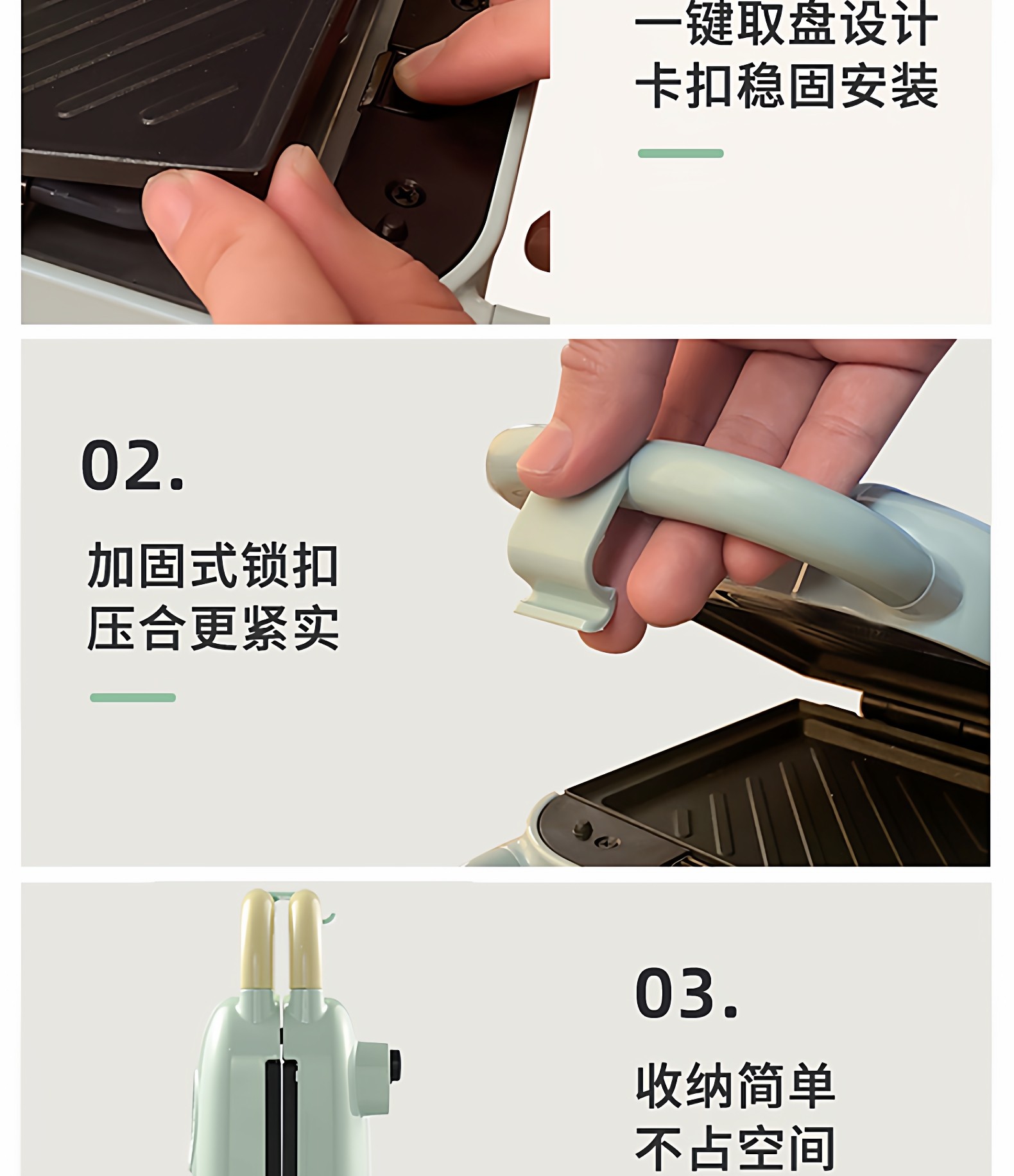 一键取盘设计
卡扣稳固安装

02.

加固式锁扣
压合更紧实

03.

收纳简单
不占空间