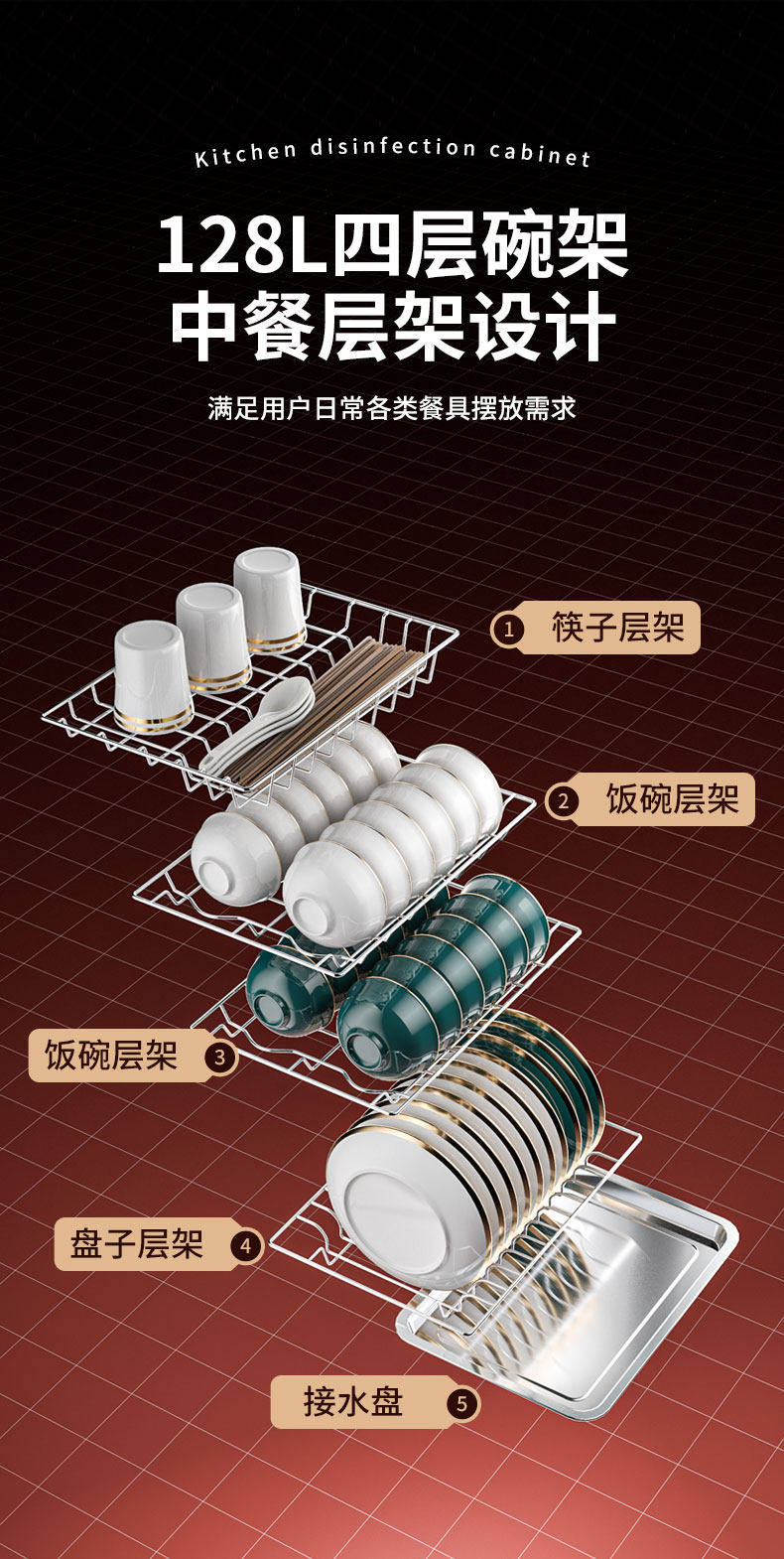 Kitchen disinfection cabinet

128L四层碗架
中餐层架设计

满足用户日常各类餐具摆放需求

1 筷子层架

2 饭碗层架

饭碗层架 3

盘子层架 4

接水盘 5