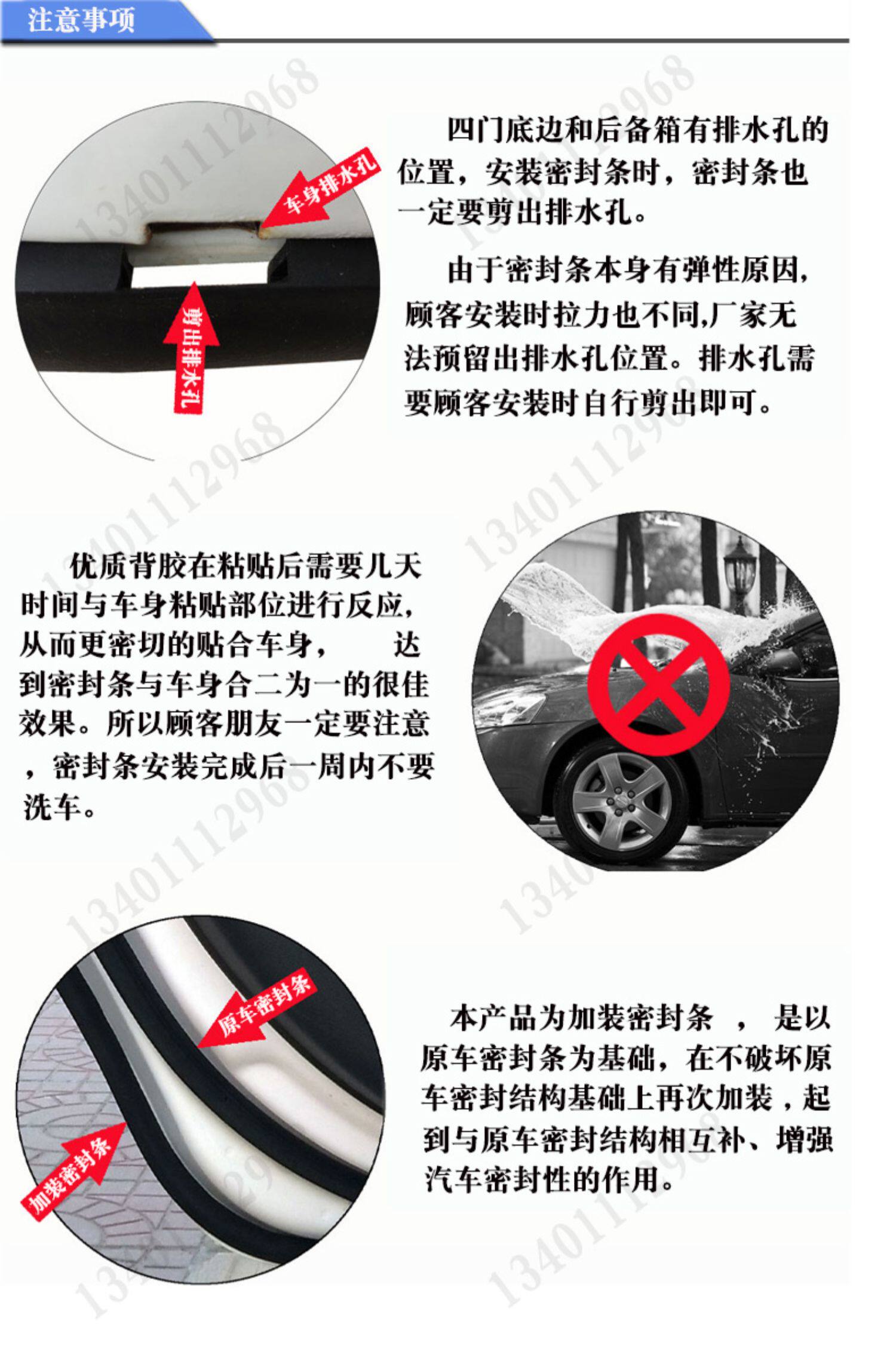 注意事项

车身排水孔

剪出排水孔

四门底边和后备箱有排水孔的位置，安装密封条时，密封条也一定要剪出排水孔。

由于密封条本身有弹性原因，顾客安装时拉力也不同,厂家无法预留出排水孔位置。排水孔需要顾客安装时自行剪出即可。

优质背胶在粘贴后需要几天时间与车身粘贴部位进行反应，从而更密切的贴合车身， 达到密封条与车身合二为一的很佳效果。所以顾客朋友一定要注意，密封条安装完成后一周内不要洗车。

原车密封条

加装密封条

本产品为加装密封条 ， 是以原车密封条为基础，在不破坏原车密封结构基础上再次加装，起到与原车密封结构相互补、增强汽车密封性的作用。

13401112968