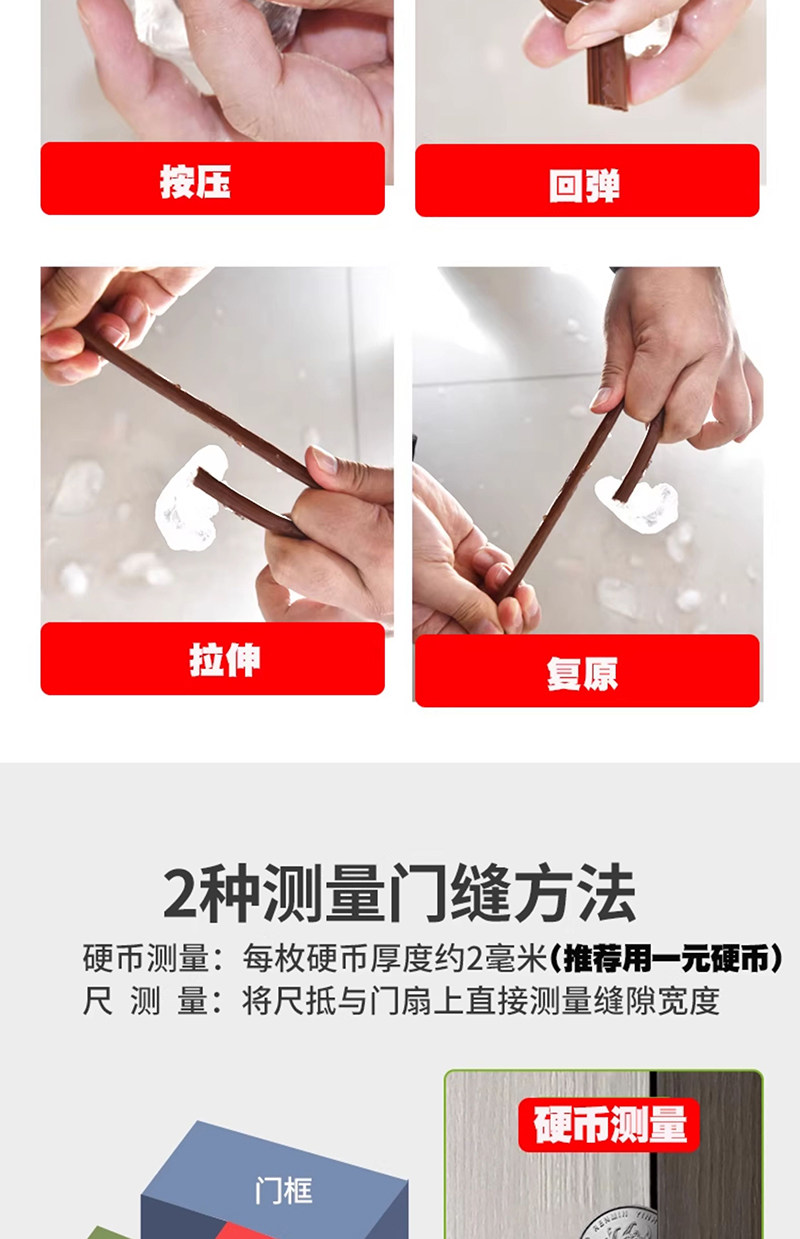 按压

回弹

拉伸

复原

2种测量门缝方法

硬币测量：每枚硬币厚度约2毫米（推荐用一元硬币）

尺 测 量：将尺抵与门扇上直接测量缝隙宽度

门框

硬币测量