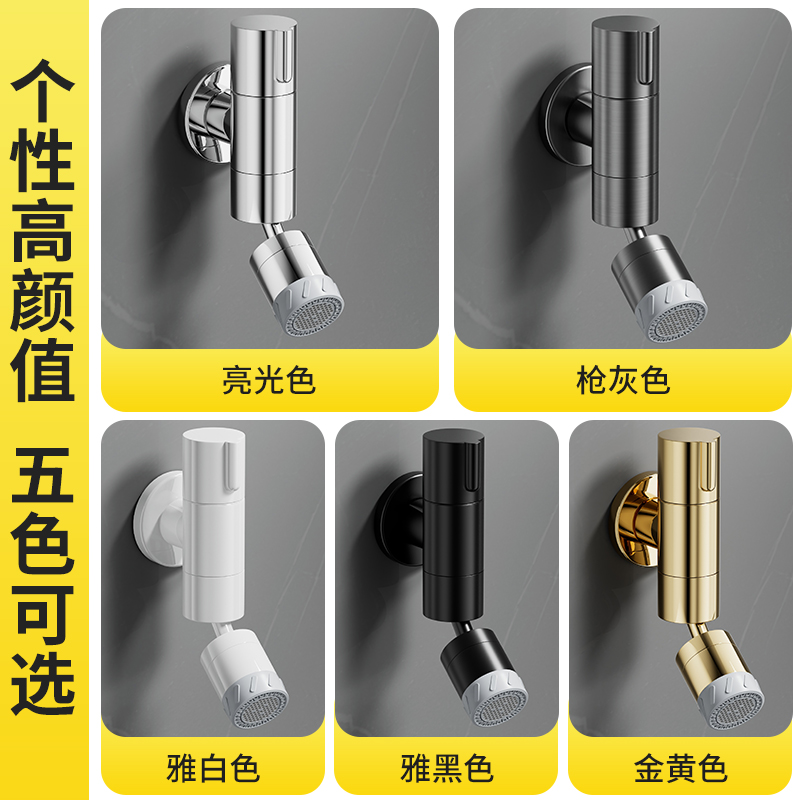 个性高颜值

五色可选

亮光色

枪灰色

雅白色

雅黑色

金黄色