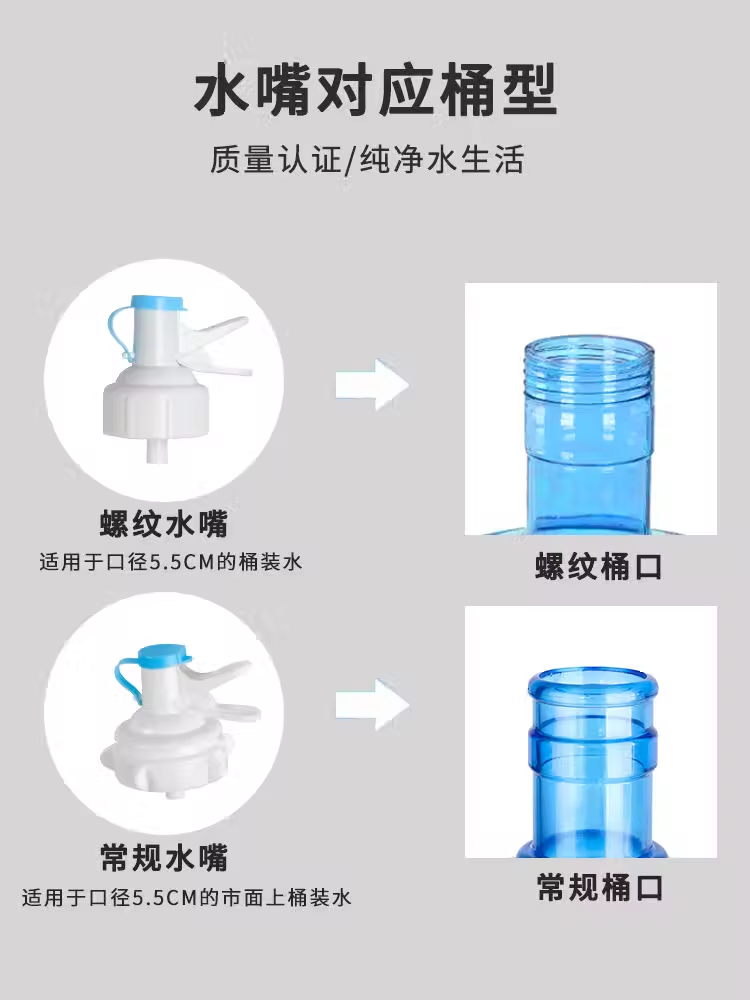 水嘴对应桶型

质量认证/纯净水生活

螺纹水嘴
适用于口径5.5CM的桶装水

螺纹桶口

常规水嘴
适用于口径5.5CM的市面上桶装水

常规桶口