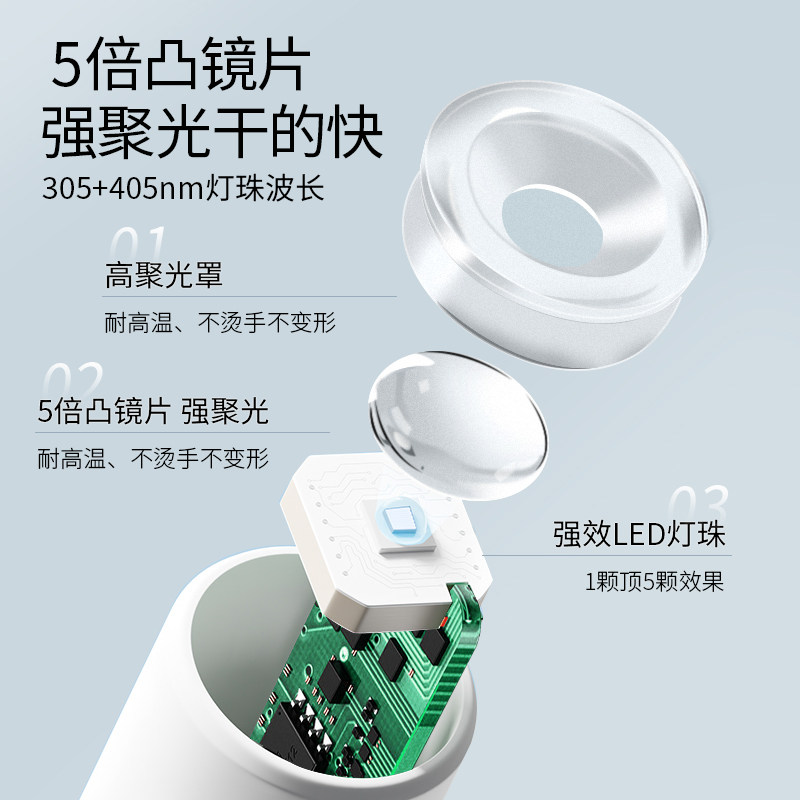 5倍凸镜片
强聚光干的快
305+405nm灯珠波长

01
高聚光罩
耐高温、不烫手不变形

02
5倍凸镜片 强聚光
耐高温、不烫手不变形

03
强效LED灯珠
1颗顶5颗效果