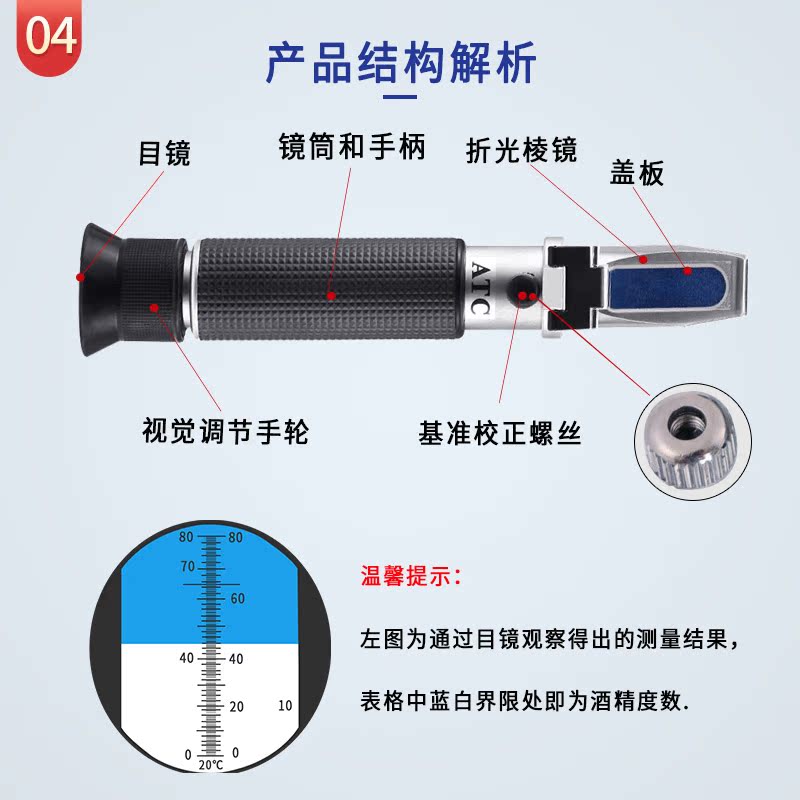 04

产品结构解析

目镜

镜筒和手柄

折光棱镜

盖板

ATC

视觉调节手轮

基准校正螺丝

80 80
70
60
40 40
20
10
0 0
20℃

温馨提示：

左图为通过目镜观察得出的测量结果，

表格中蓝白界限处即为酒精度数.