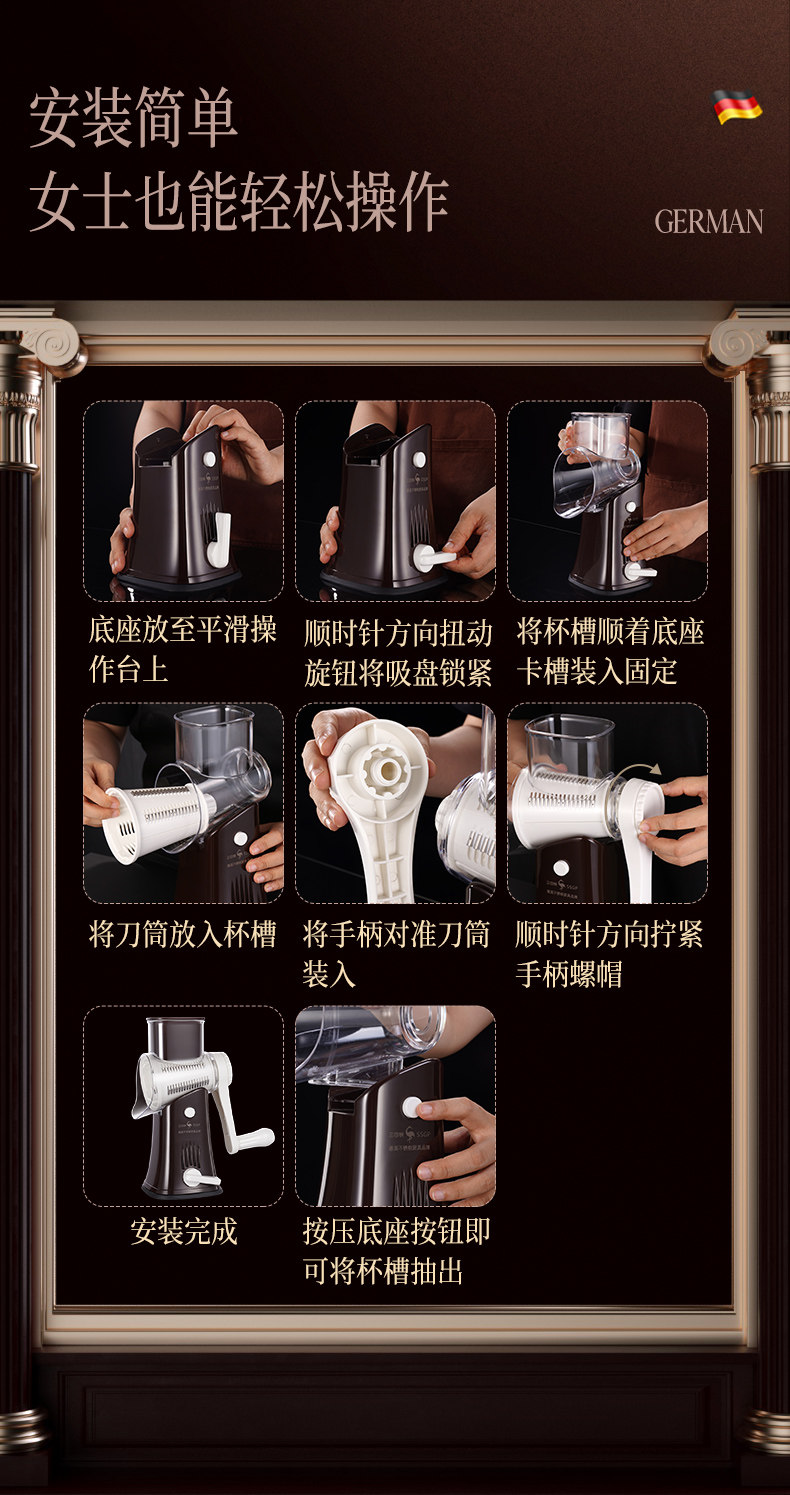 安装简单
女士也能轻松操作

GERMAN

底座放至平滑操作台上

顺时针方向扭动旋钮将吸盘锁紧

将杯槽顺着底座卡槽装入固定

将刀筒放入杯槽

将手柄对准刀筒装入

顺时针方向拧紧手柄螺帽

安装完成

按压底座按钮即可将杯槽抽出