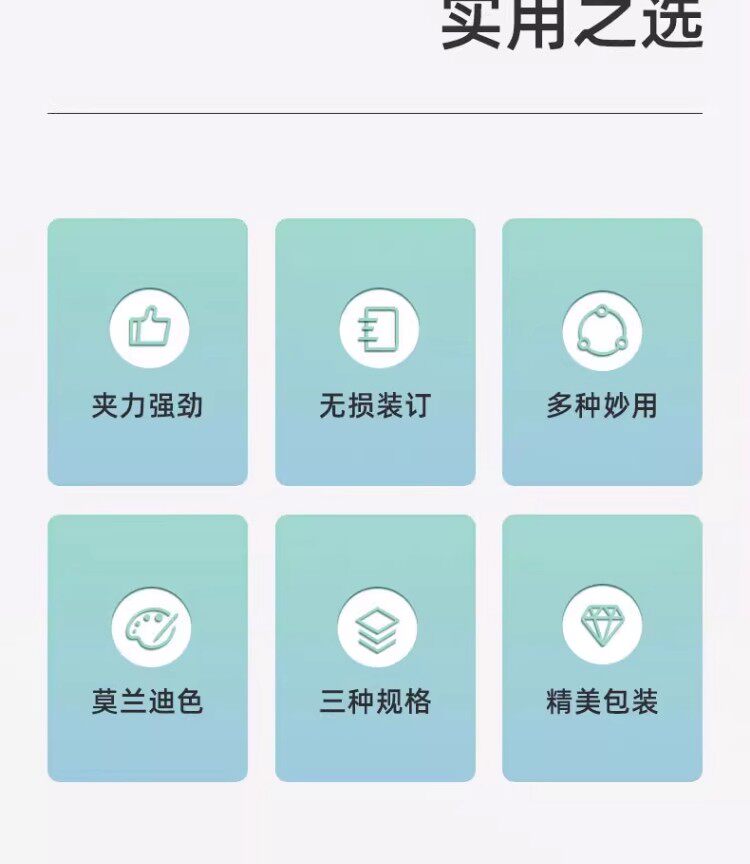 实用之选

夹力强劲

无损装订

多种妙用

莫兰迪色

三种规格

精美包装