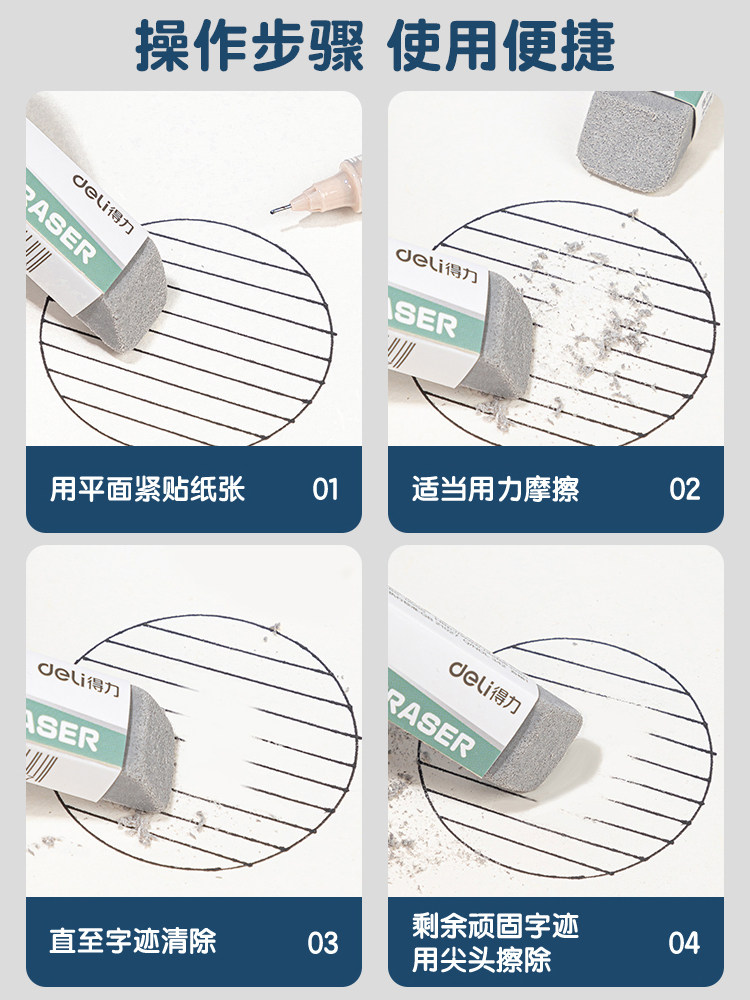 操作步骤 使用便捷

deli得力
RASER

用平面紧贴纸张 01

deli得力
ASER

适当用力摩擦 02

deli得力
ASER

直至字迹清除 03

deli得力
RASER

剩余顽固字迹
用尖头擦除 04