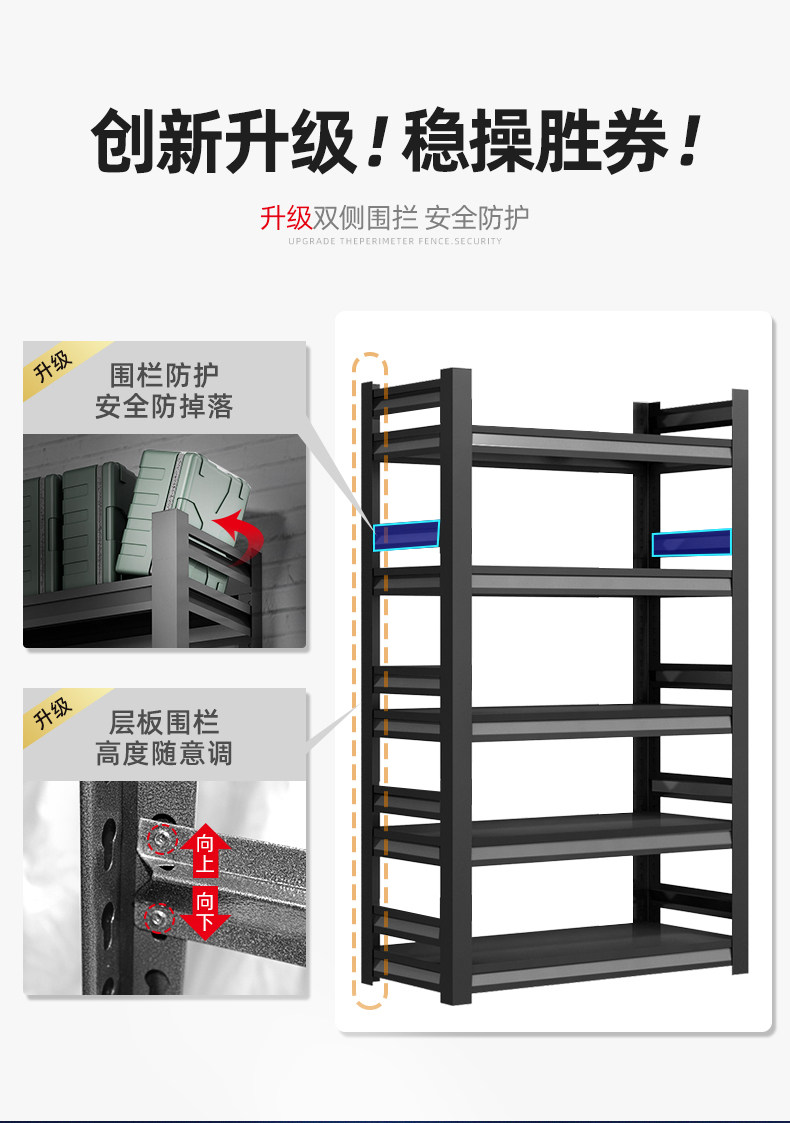 创新升级！稳操胜券！

升级双侧围拦 安全防护
UPGRADE THEPERIMETER FENCE.SECURITY

升级
围栏防护
安全防掉落

升级
层板围栏
高度随意调

向上
向下