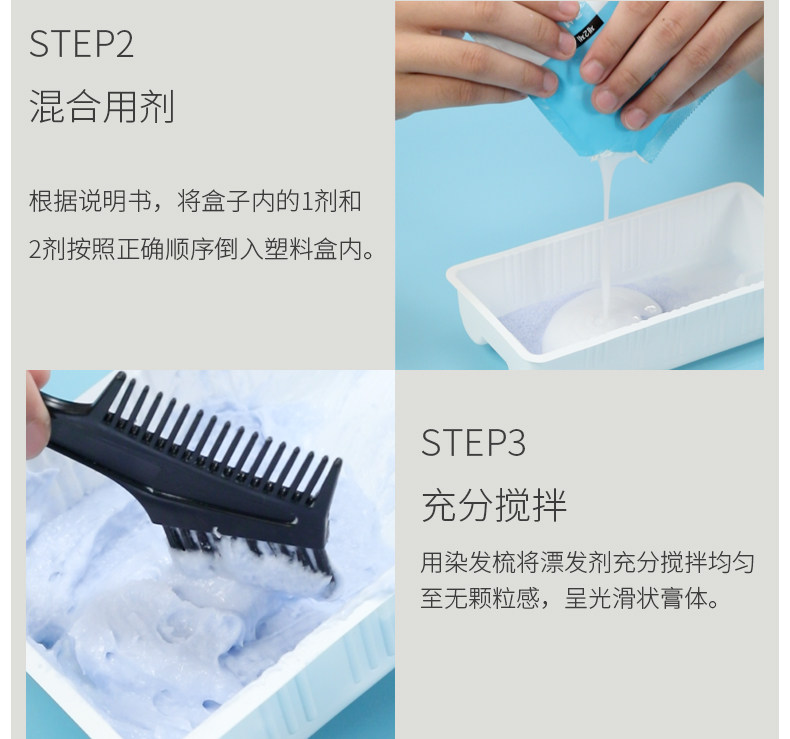 STEP2

混合用剂

根据说明书，将盒子内的1剂和2剂按照正确顺序倒入塑料盒内。

STEP3

充分搅拌

用染发梳将漂发剂充分搅拌均匀至无颗粒感，呈光滑状膏体。