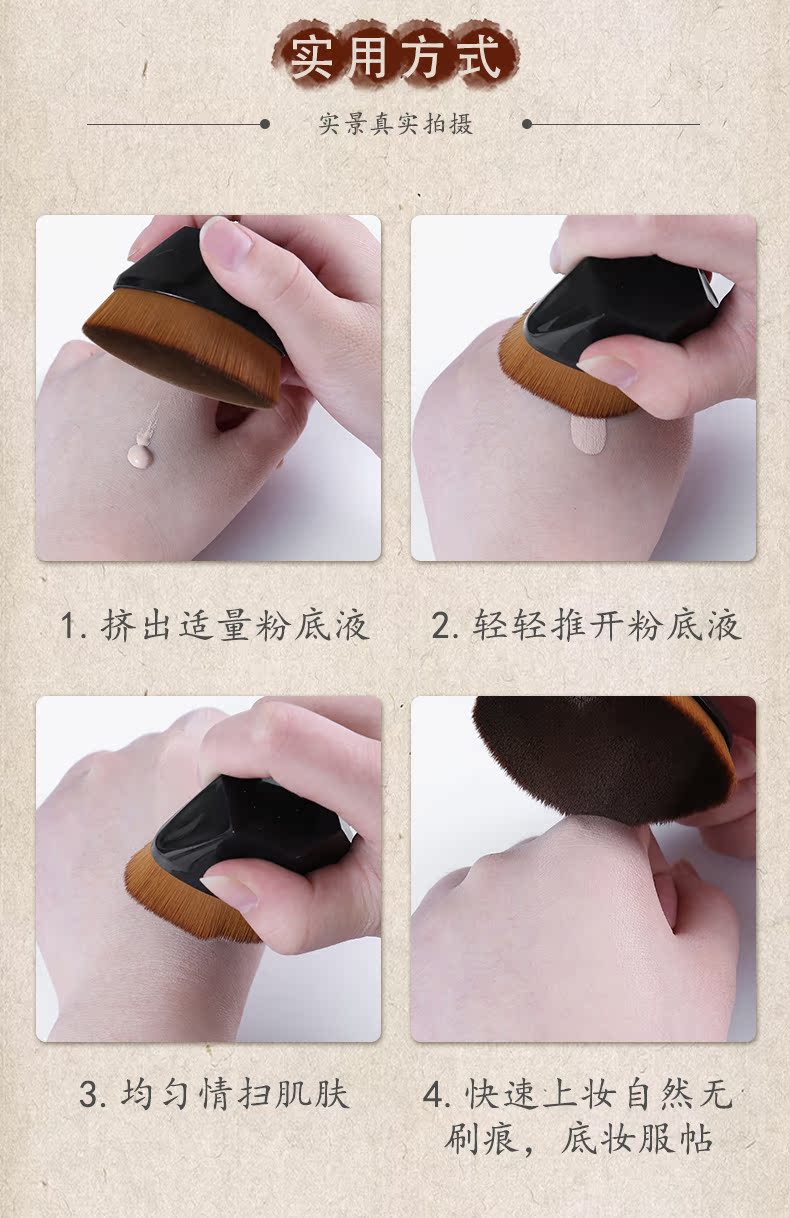 实用方式

实景真实拍摄

1. 挤出适量粉底液

2. 轻轻推开粉底液

3. 均匀情扫肌肤

4. 快速上妆自然无刷痕，底妆服帖