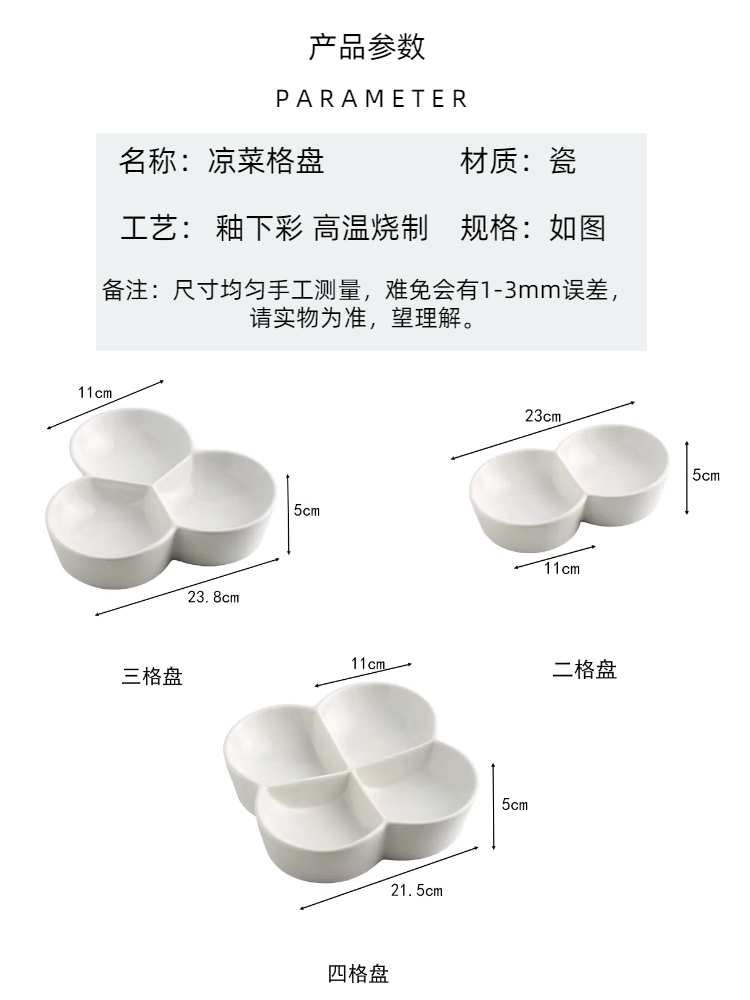 产品参数

PARAMETER

名称：凉菜格盘　　材质：瓷

工艺：釉下彩 高温烧制　规格：如图

备注：尺寸均匀手工测量，难免会有1-3mm误差，请实物为准，望理解。

11cm

5cm

23.8cm

三格盘

23cm

5cm

11cm

二格盘

11cm

5cm

21.5cm

四格盘