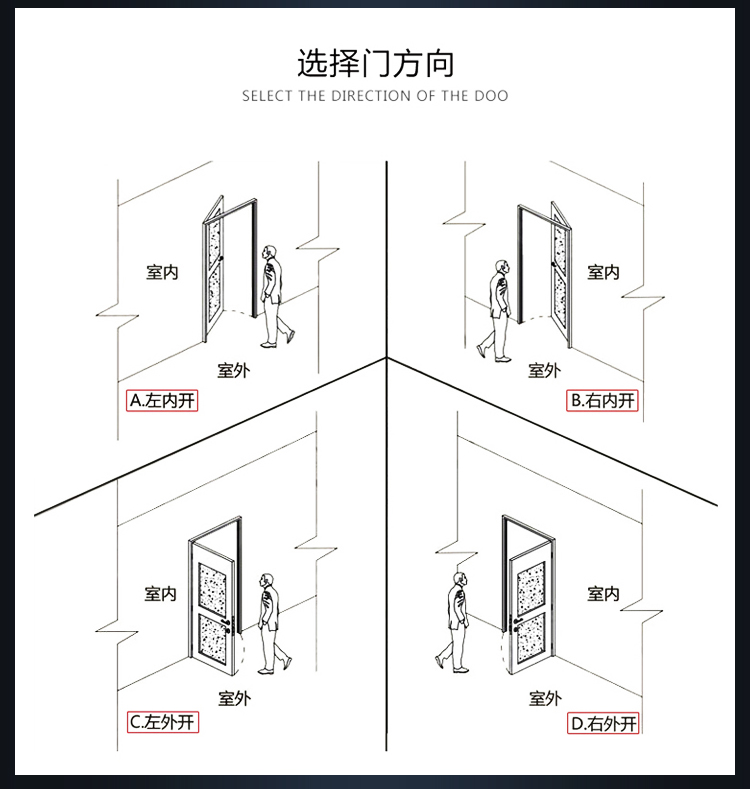 选择门方向

SELECT THE DIRECTION OF THE DOO

室内

室外

A.左内开

室内

室外

B.右内开

室内

室外

C.左外开

室内

室外

D.右外开