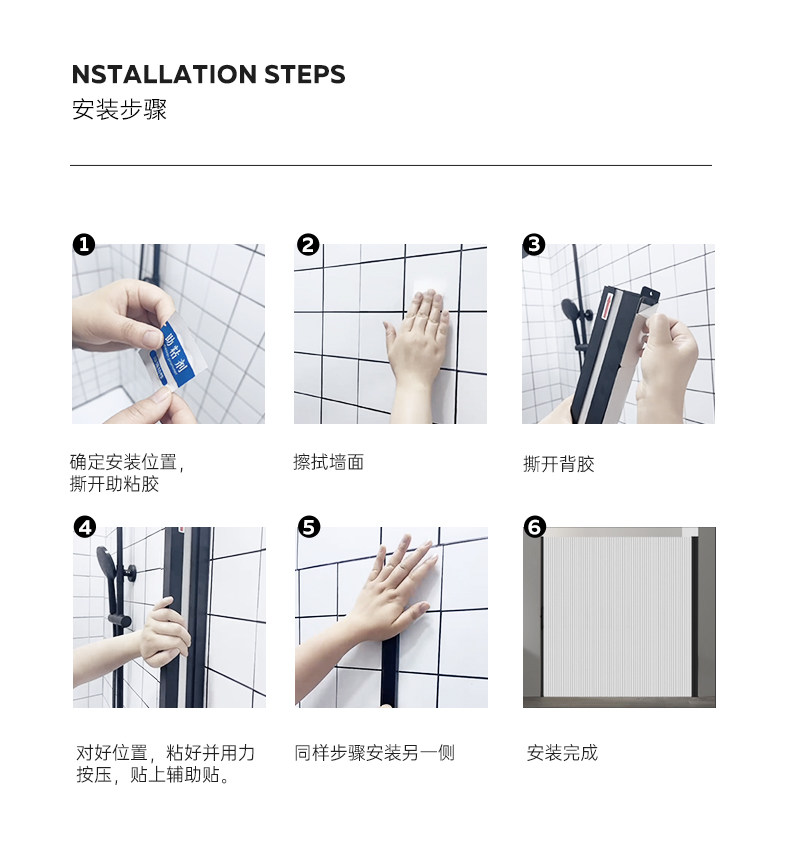 NSTALLATION STEPS
安装步骤

1
助粘剂

确定安装位置，撕开助粘胶

2

擦拭墙面

3

撕开背胶

4

对好位置，粘好并用力按压，贴上辅助贴。

5

同样步骤安装另一侧

6

安装完成