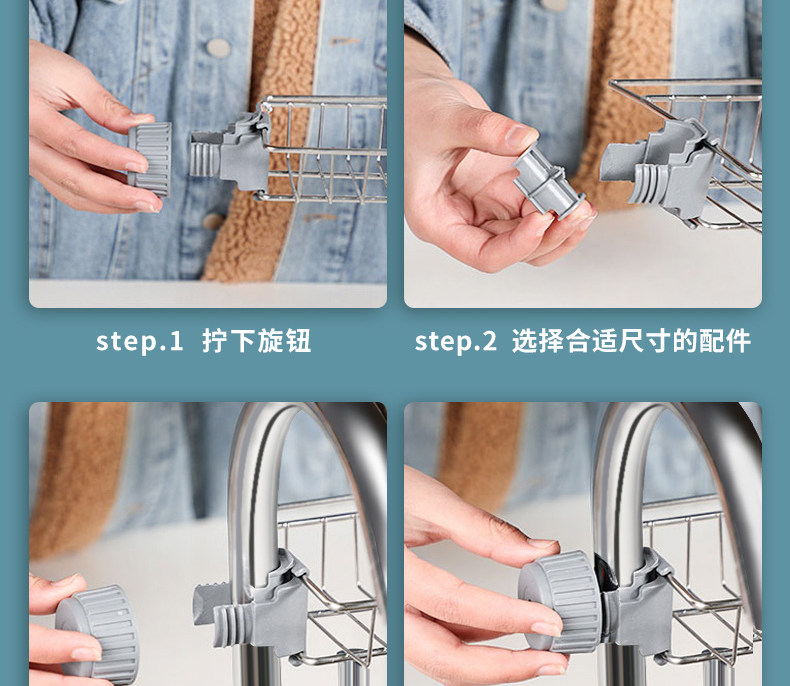 step.1 拧下旋钮

step.2 选择合适尺寸的配件