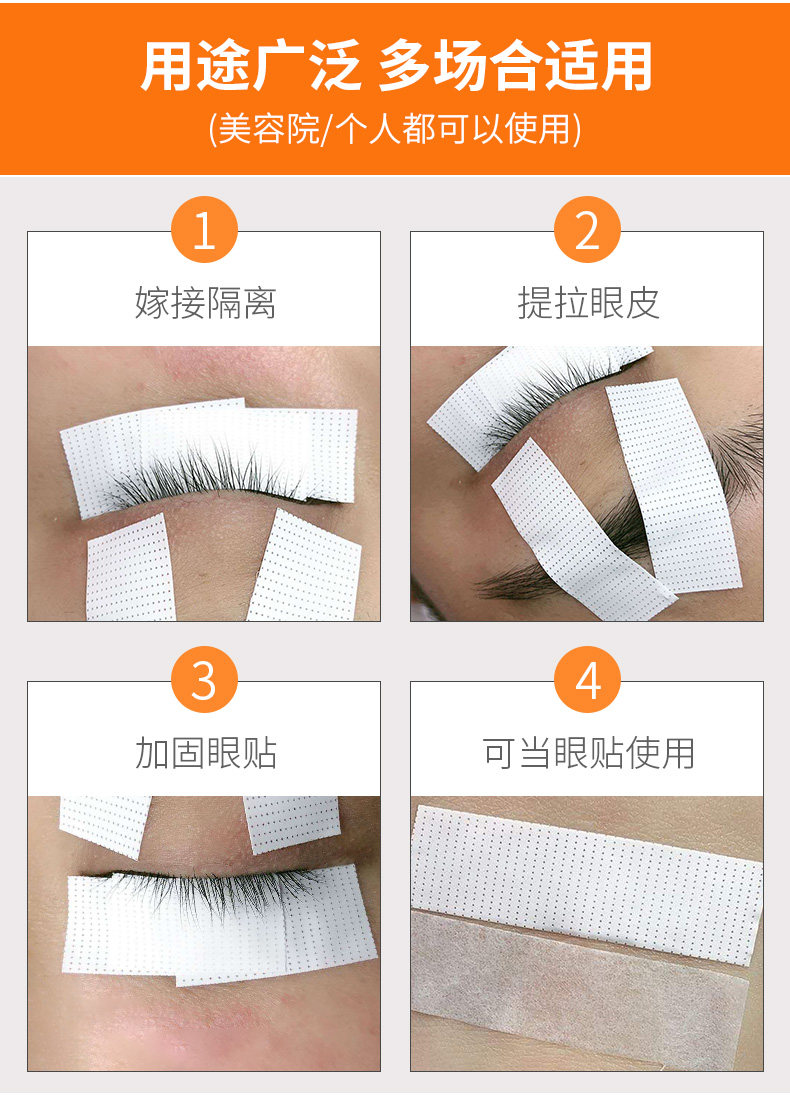 用途广泛 多场合适用

(美容院/个人都可以使用)

1

嫁接隔离

2

提拉眼皮

3

加固眼贴

4

可当眼贴使用