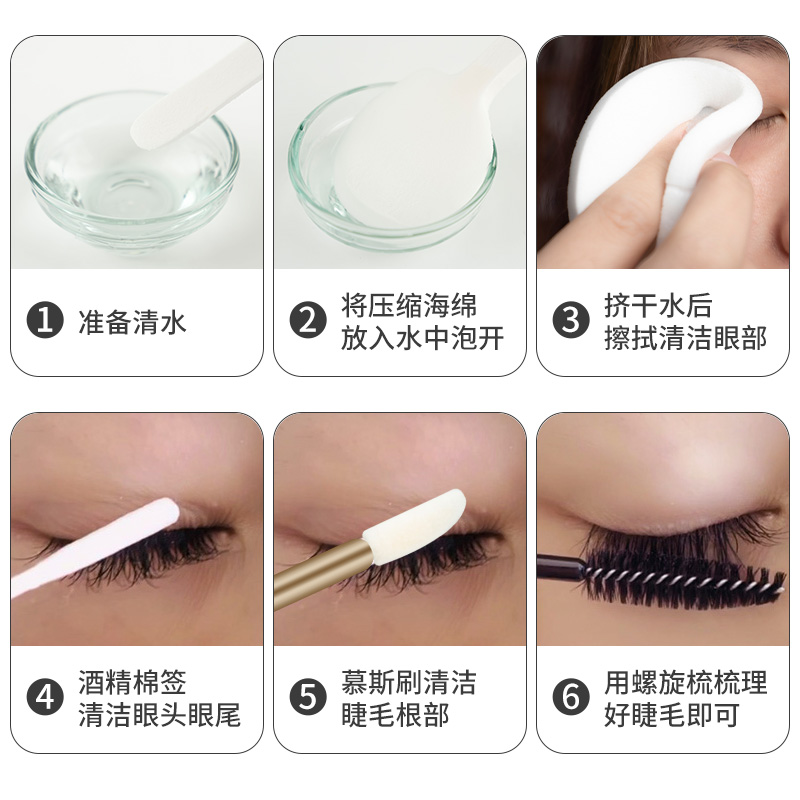 1 准备清水

2 将压缩海绵放入水中泡开

3 挤干水后擦拭清洁眼部

4 酒精棉签清洁眼头眼尾

5 慕斯刷清洁睫毛根部

6 用螺旋梳梳理好睫毛即可