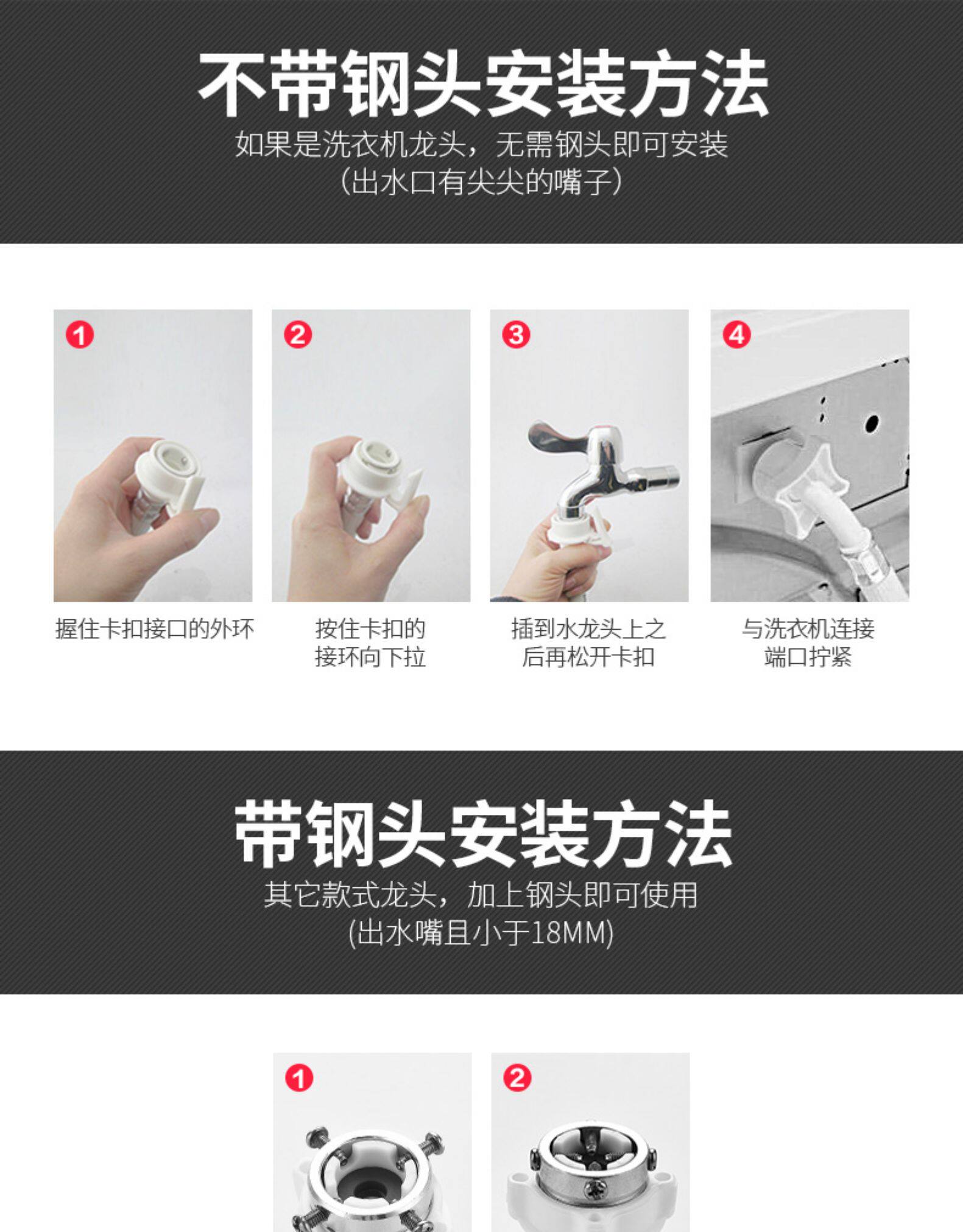 不带钢头安装方法
如果是洗衣机龙头，无需钢头即可安装
（出水口有尖尖的嘴子）

1
握住卡扣接口的外环

2
按住卡扣的接环向下拉

3
插到水龙头上之后再松开卡扣

4
与洗衣机连接端口拧紧

带钢头安装方法
其它款式龙头，加上钢头即可使用
(出水嘴且小于18MM)

1

2