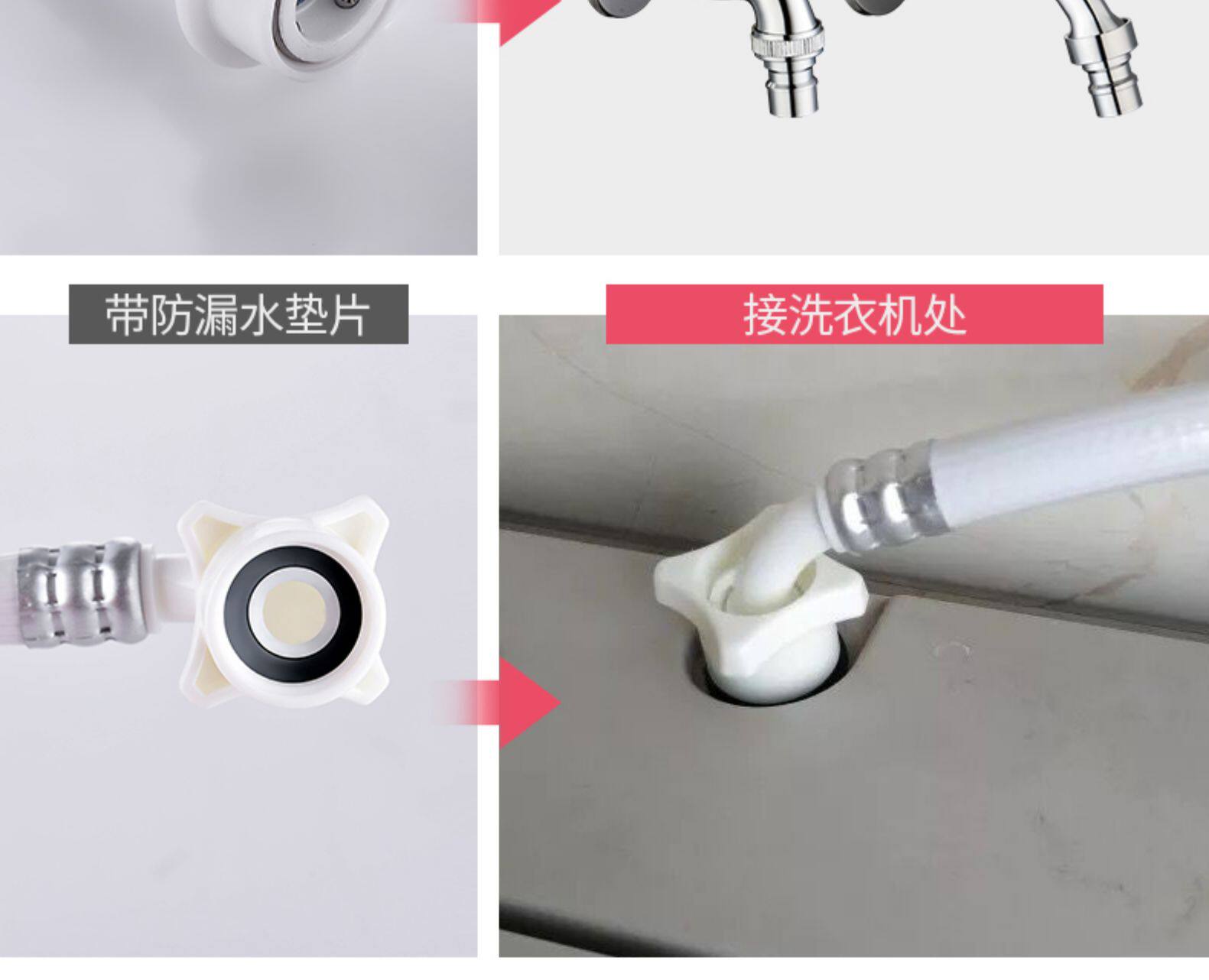 带防漏水垫片

接洗衣机处