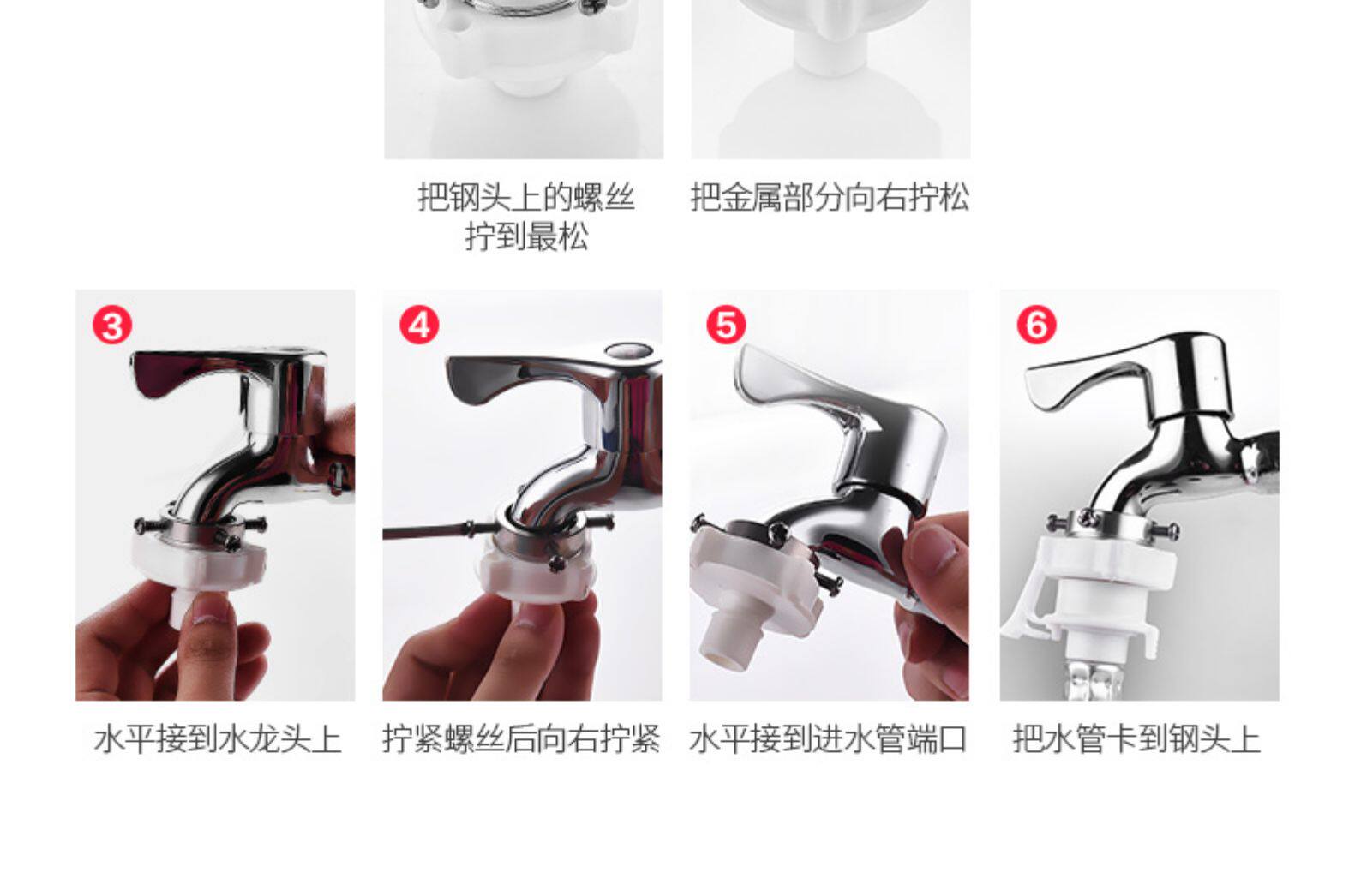 把钢头上的螺丝拧到最松

把金属部分向右拧松

3

4

5

6

水平接到水龙头上

拧紧螺丝后向右拧紧

水平接到进水管端口

把水管卡到钢头上