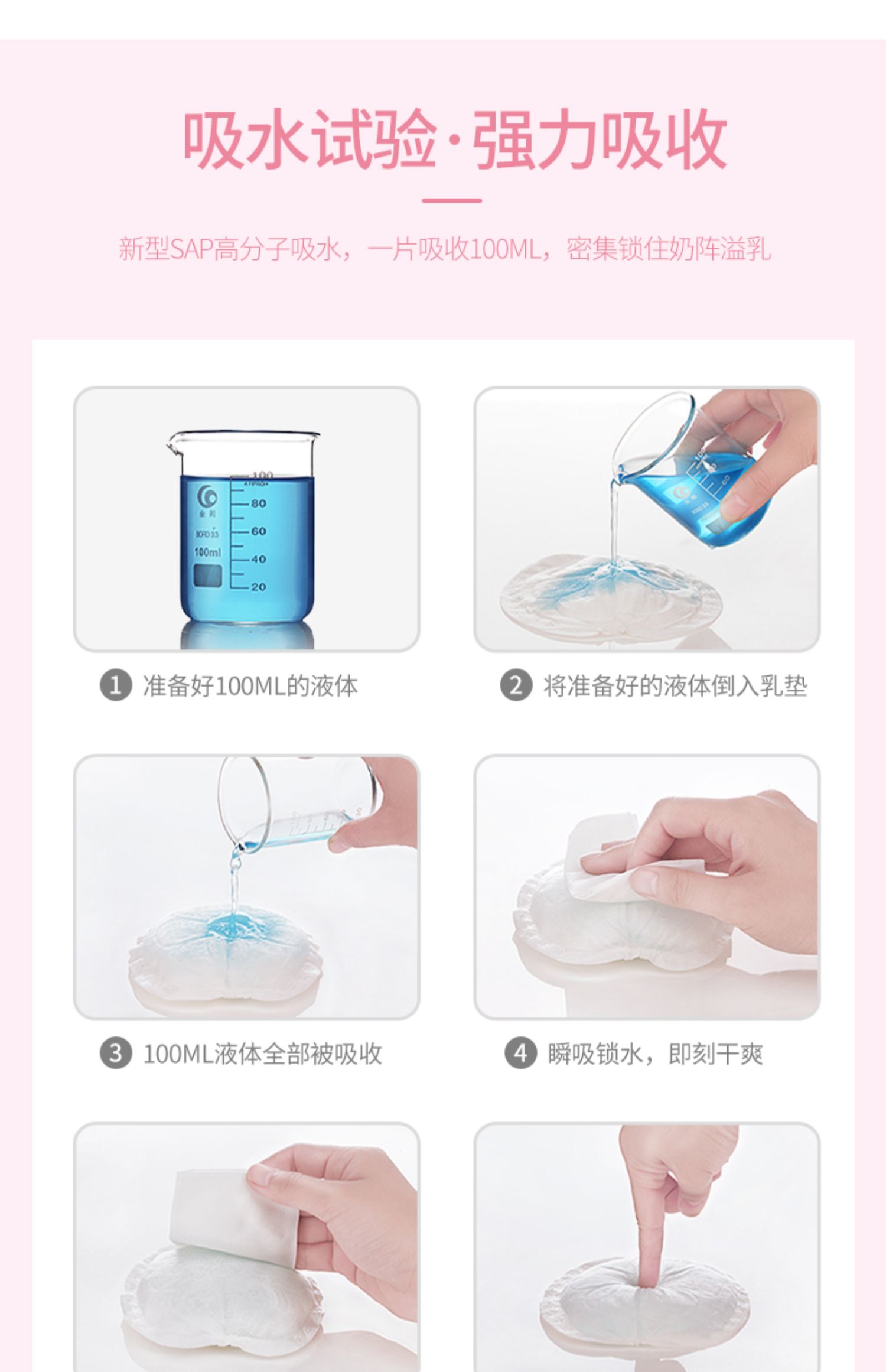 吸水试验·强力吸收

新型SAP高分子吸水，一片吸收100ML，密集锁住奶阵溢乳

100
80
60
40
20
100ml

1 准备好100ML的液体

2 将准备好的液体倒入乳垫

3 100ML液体全部被吸收

4 瞬吸锁水，即刻干爽