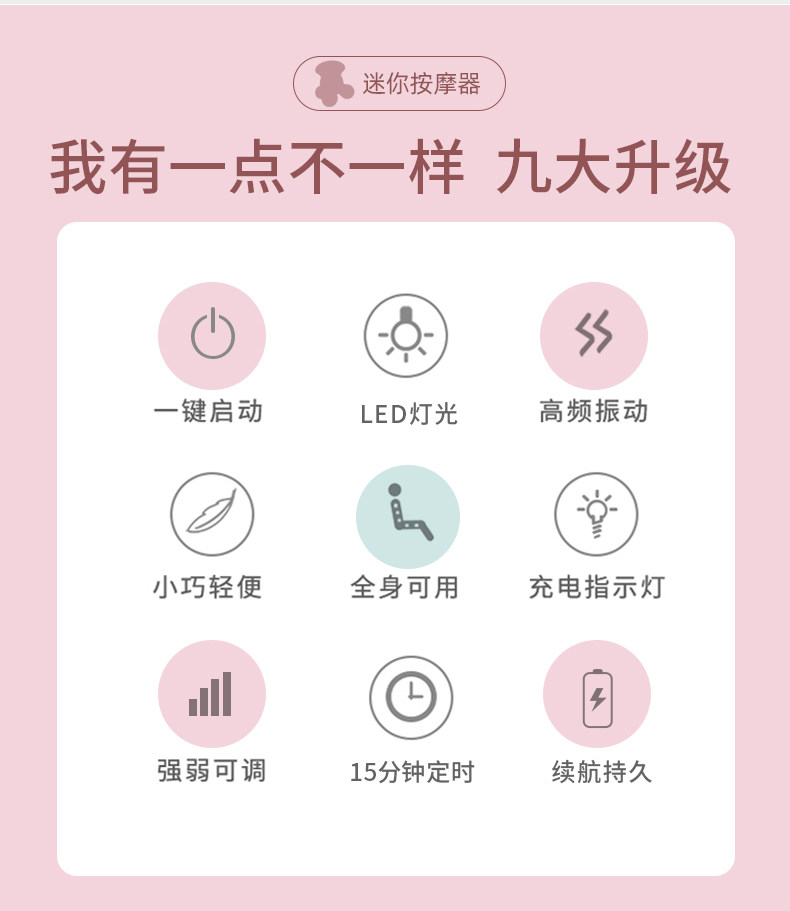 迷你按摩器

我有一点不一样 九大升级

一键启动

LED灯光

高频振动

小巧轻便

全身可用

充电指示灯

强弱可调

15分钟定时

续航持久