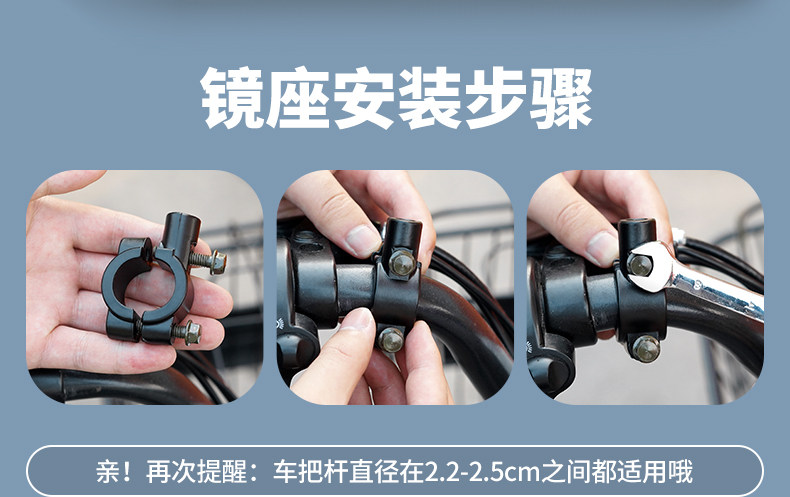 镜座安装步骤

亲！再次提醒：车把杆直径在2.2-2.5cm之间都适用哦