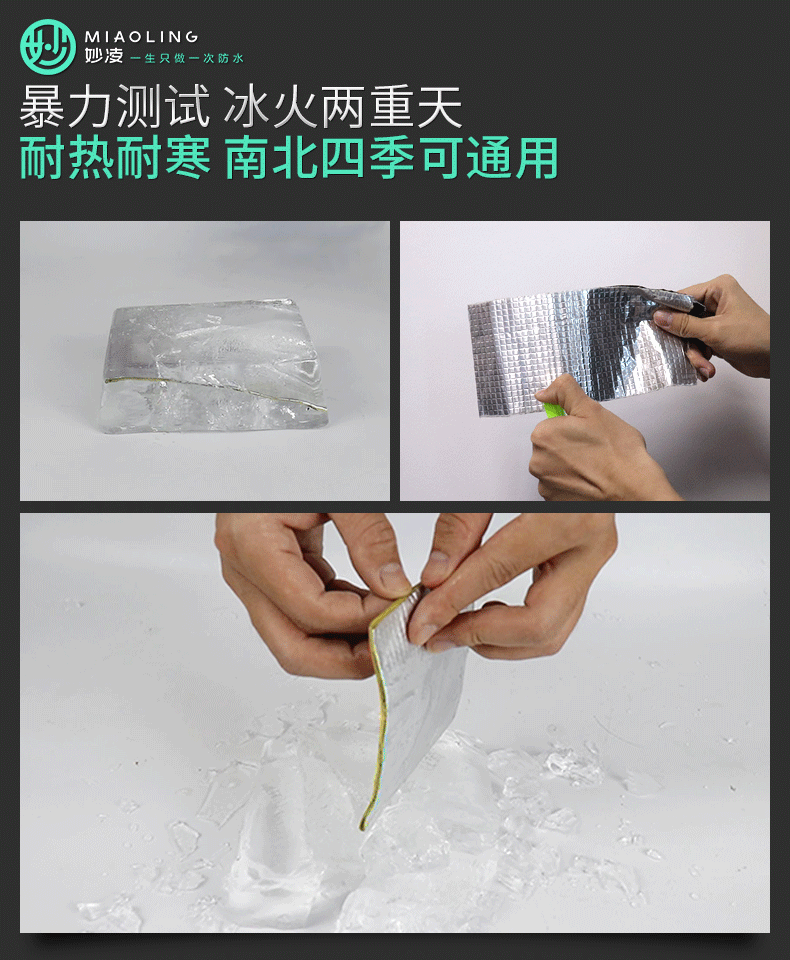 MIAOLING
妙凌 一生只做一次防水

暴力测试 冰火两重天
耐热耐寒 南北四季可通用