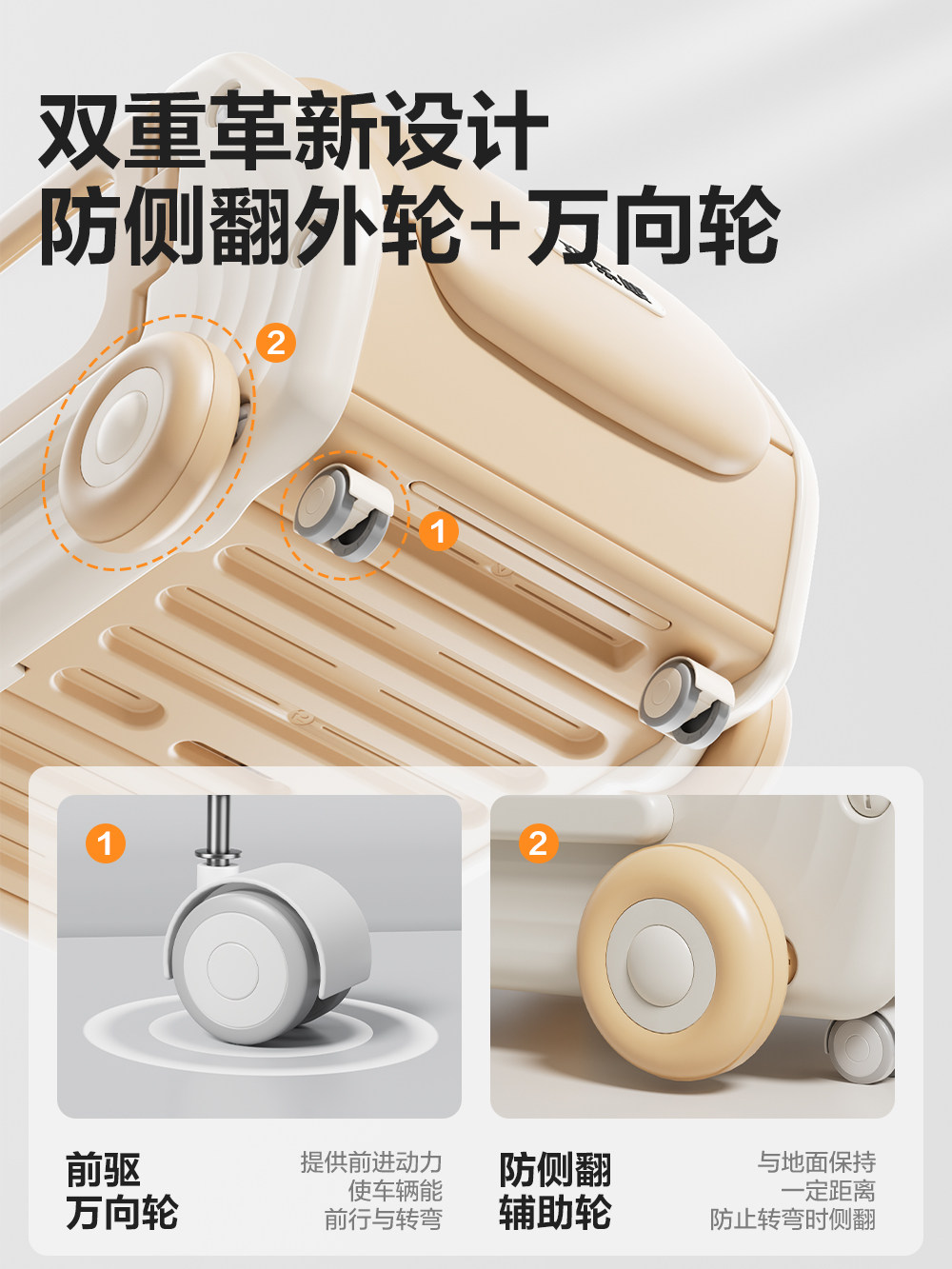 双重革新设计
防侧翻外轮+万向轮

2

1

1

2

前驱
万向轮

提供前进动力
使车辆能
前行与转弯

防侧翻
辅助轮

与地面保持
一定距离
防止转弯时侧翻