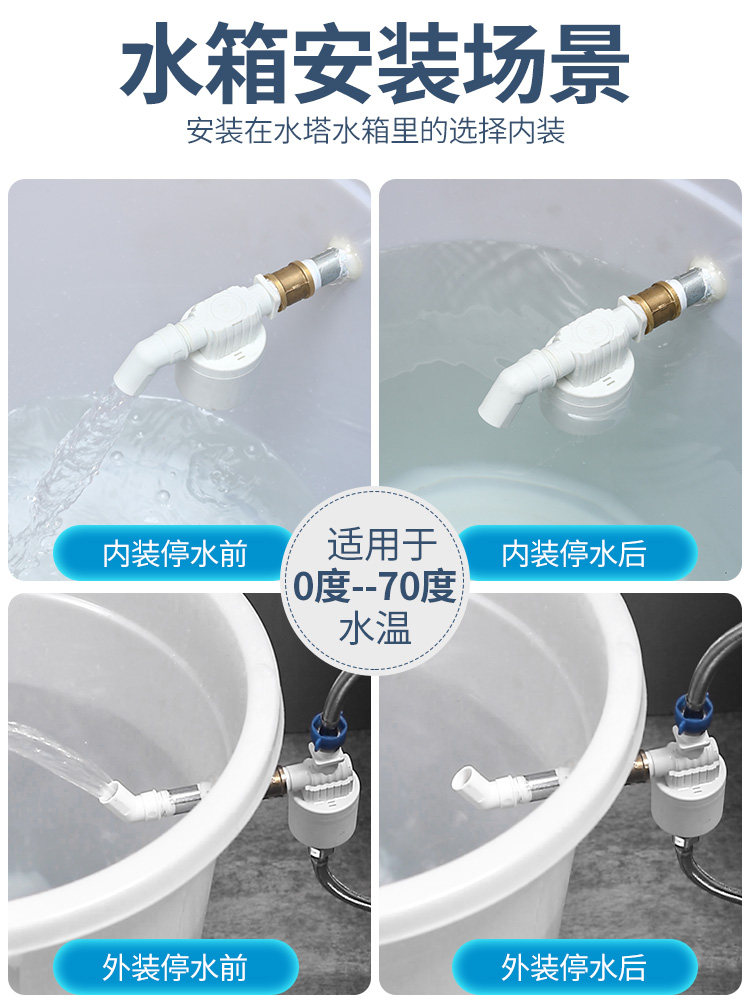 水箱安装场景
安装在水塔水箱里的选择内装

内装停水前

适用于
0度--70度
水温

内装停水后

外装停水前

外装停水后