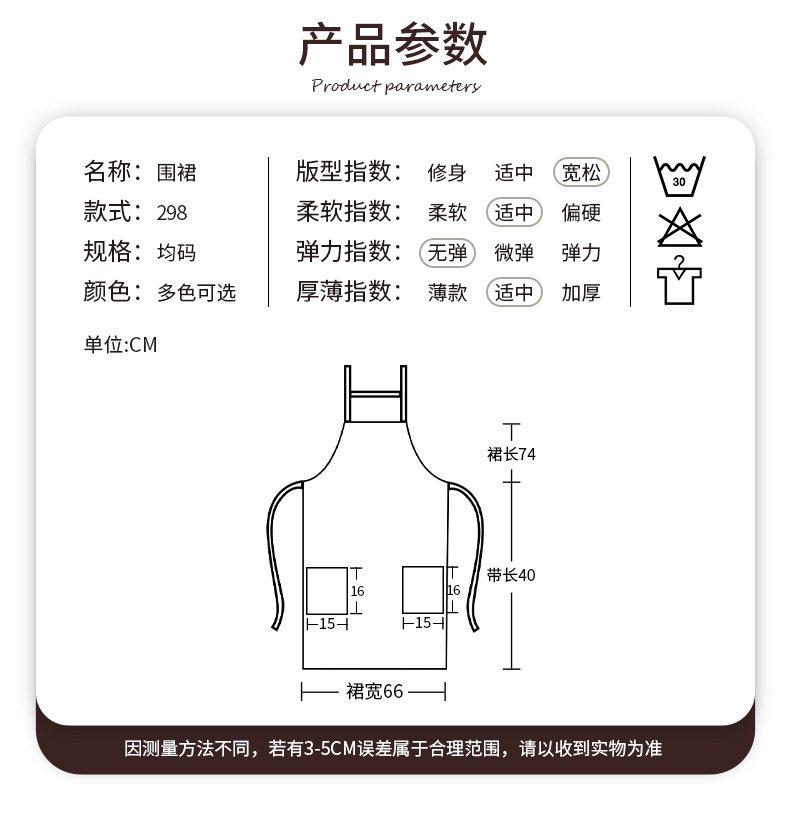 产品参数

Product parameters

名称：围裙
款式：298
规格：均码
颜色：多色可选

版型指数：修身 适中 宽松
柔软指数：柔软 适中 偏硬
弹力指数：无弹 微弹 弹力
厚薄指数：薄款 适中 加厚

30

单位:CM

裙长74
带长40
16
16
15
15
裙宽66

因测量方法不同，若有3-5CM误差属于合理范围，请以收到实物为准