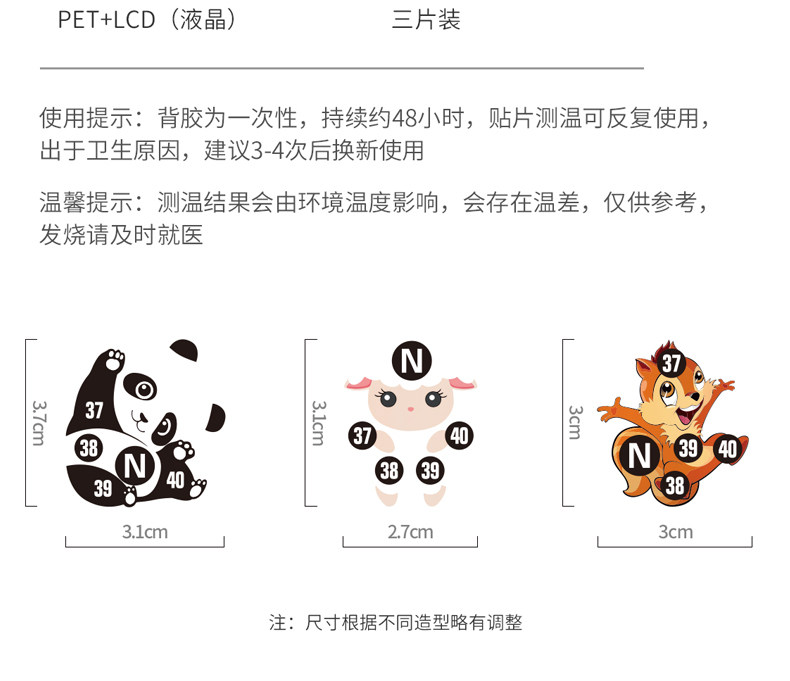 PET+LCD（液晶）　　三片装

使用提示：背胶为一次性，持续约48小时，贴片测温可反复使用，出于卫生原因，建议3-4次后换新使用

温馨提示：测温结果会由环境温度影响，会存在温差，仅供参考，发烧请及时就医

3.7cm
37
38
N
39
40
3.1cm

3.1cm
N
37
40
38
39
2.7cm

3cm
37
N
39
40
38
3cm

注：尺寸根据不同造型略有调整