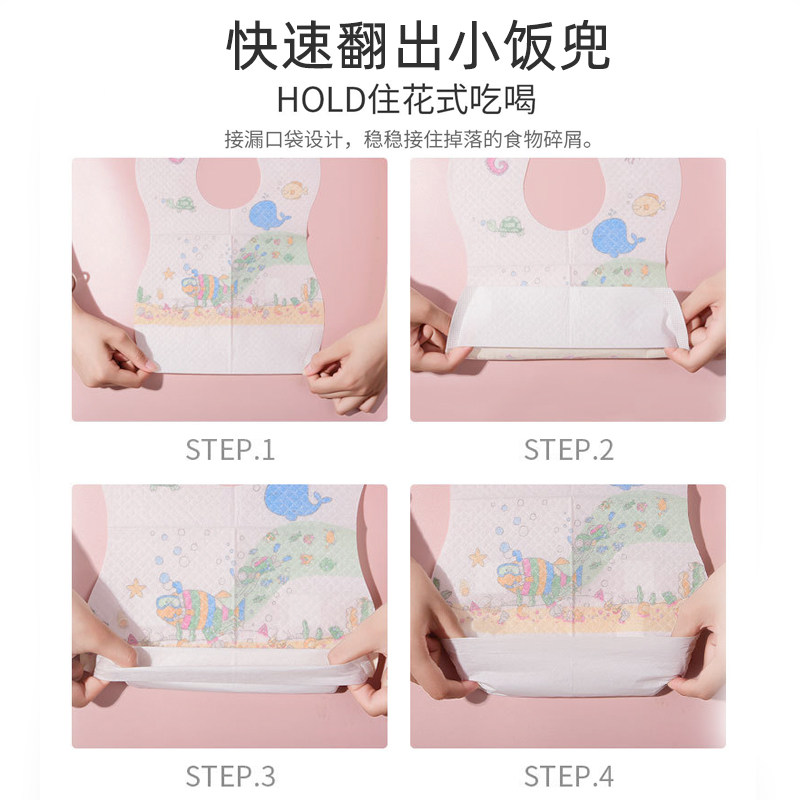 快速翻出小饭兜
HOLD住花式吃喝
接漏口袋设计，稳稳接住掉落的食物碎屑。

STEP.1

STEP.2

STEP.3

STEP.4