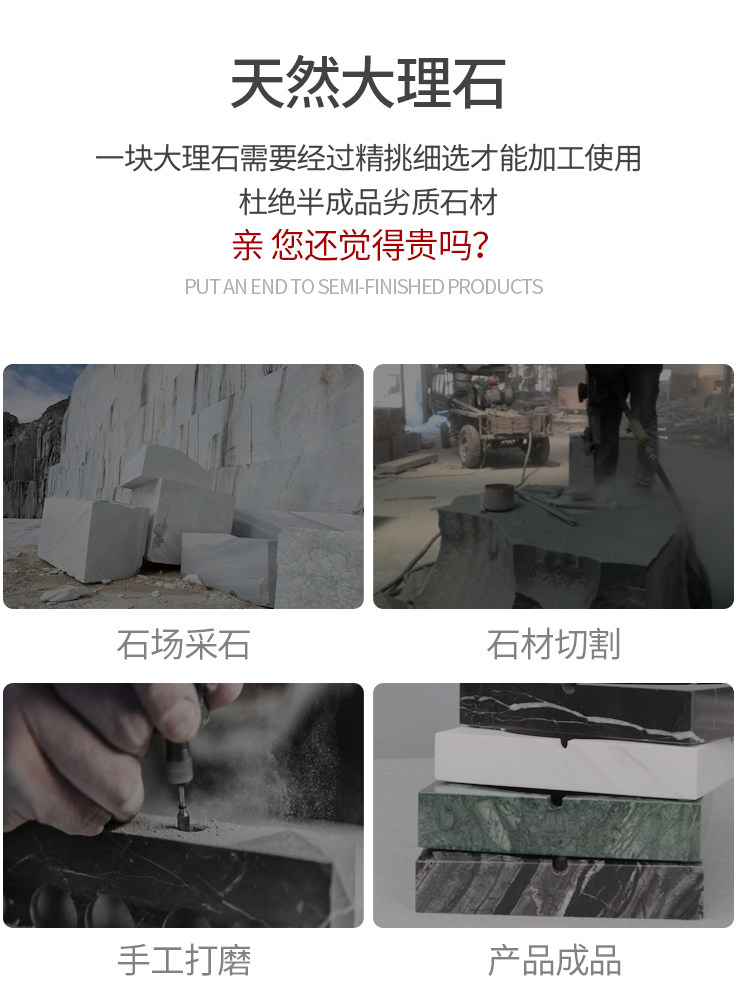 天然大理石

一块大理石需要经过精挑细选才能加工使用
杜绝半成品劣质石材
亲 您还觉得贵吗?
PUT AN END TO SEMI-FINISHED PRODUCTS

石场采石

石材切割

手工打磨

产品成品