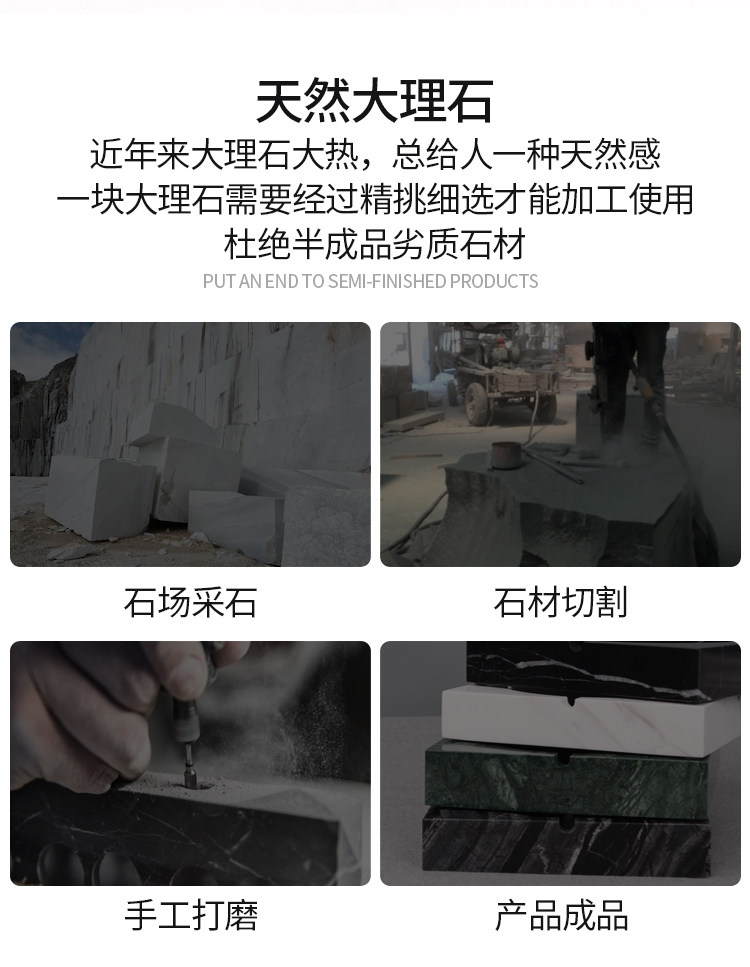 天然大理石

近年来大理石大热，总给人一种天然感
一块大理石需要经过精挑细选才能加工使用
杜绝半成品劣质石材

PUT AN END TO SEMI-FINISHED PRODUCTS

石场采石

石材切割

手工打磨

产品成品