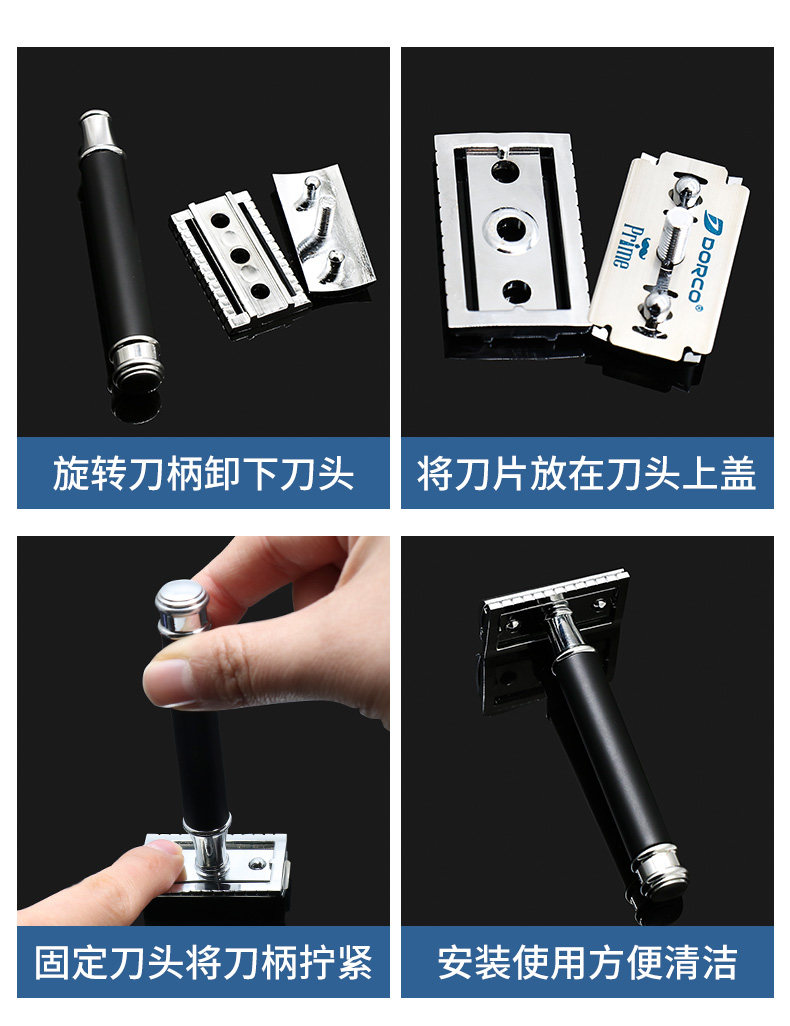 旋转刀柄卸下刀头

DORCO®
Prime

将刀片放在刀头上盖

固定刀头将刀柄拧紧

安装使用方便清洁