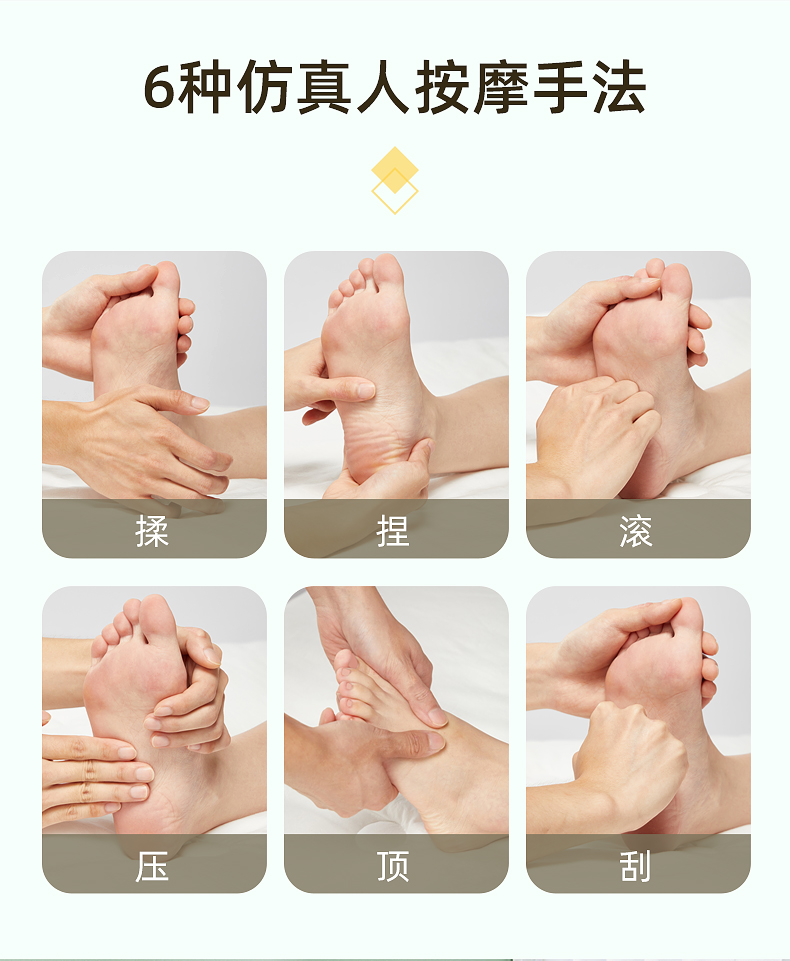 6种仿真人按摩手法

揉

捏

滚

压

顶

刮